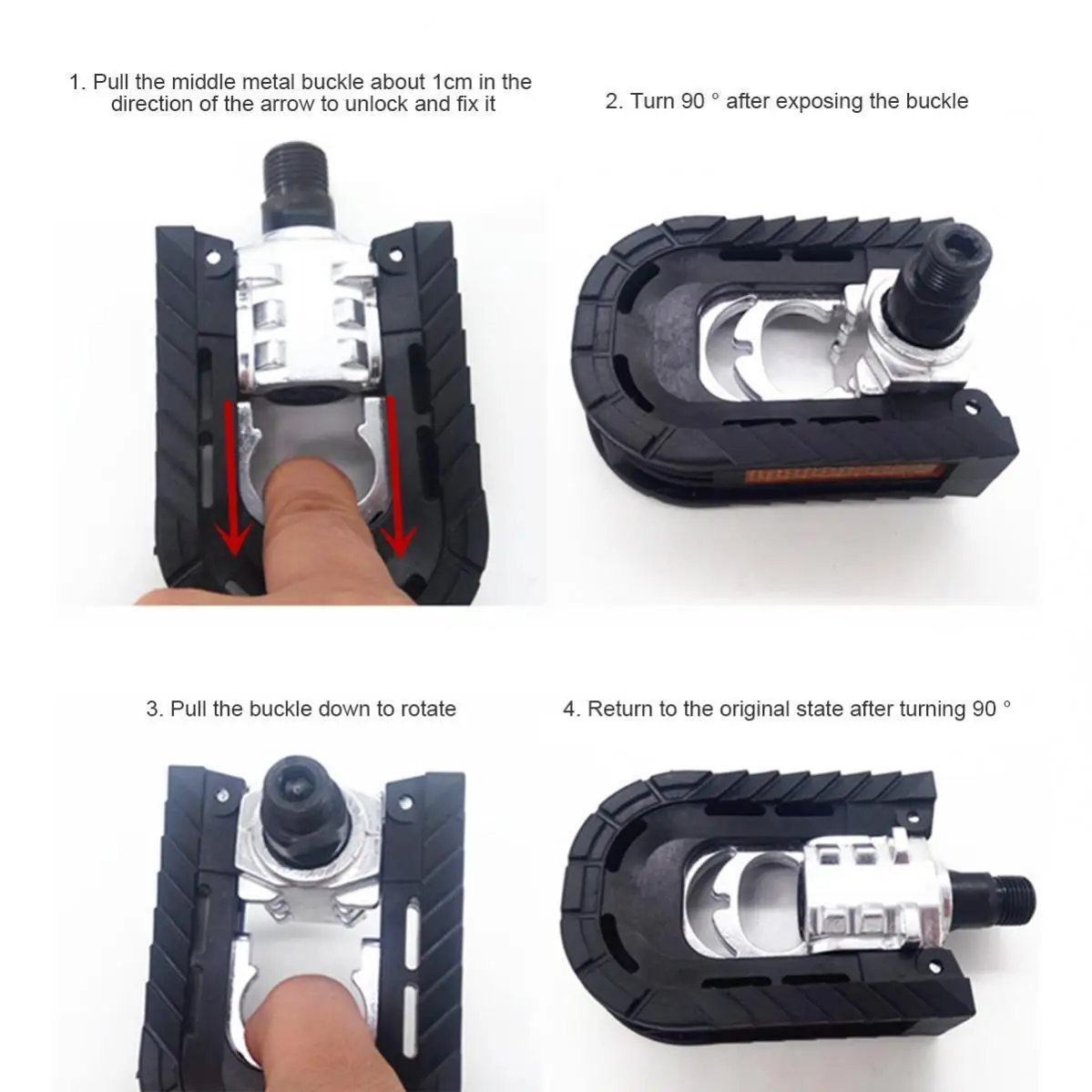 1. Pull the middle metal buckle about 1cm in the direction of the arrow to unlock and fix it

2. Turn 90 ° after exposing the buckle

3. Pull the buckle down to rotate

4. Return to the original state after turning 90 °