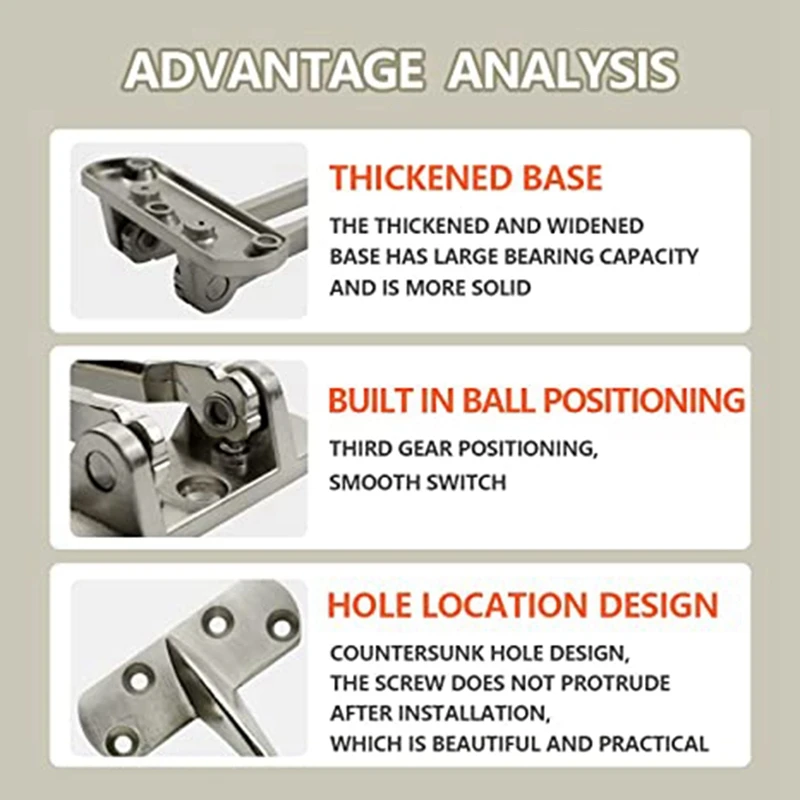 ADVANTAGE ANALYSIS

THICKENED BASE

THE THICKENED AND WIDENED BASE HAS LARGE BEARING CAPACITY AND IS MORE SOLID

BUILT IN BALL POSITIONING

THIRD GEAR POSITIONING, SMOOTH SWITCH

HOLE LOCATION DESIGN

COUNTERSUNK HOLE DESIGN, THE SCREW DOES NOT PROTRUDE AFTER INSTALLATION, WHICH IS BEAUTIFUL AND PRACTICAL