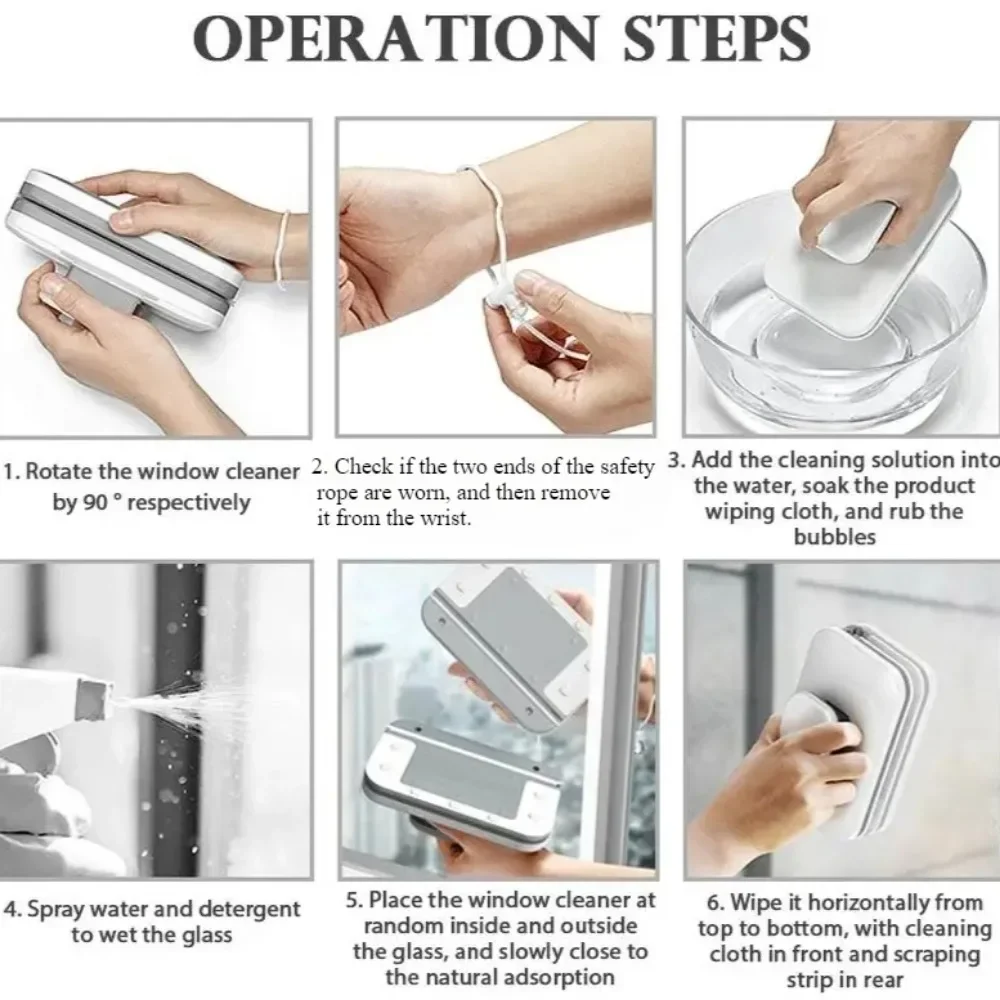 OPERATION STEPS

1. Rotate the window cleaner by 90 ° respectively

2. Check if the two ends of the safety rope are worn, and then remove it from the wrist.

3. Add the cleaning solution into the water, soak the product wiping cloth, and rub the bubbles

4. Spray water and detergent to wet the glass

5. Place the window cleaner at random inside and outside the glass, and slowly close to the natural adsorption

6. Wipe it horizontally from top to bottom, with cleaning cloth in front and scraping strip in rear