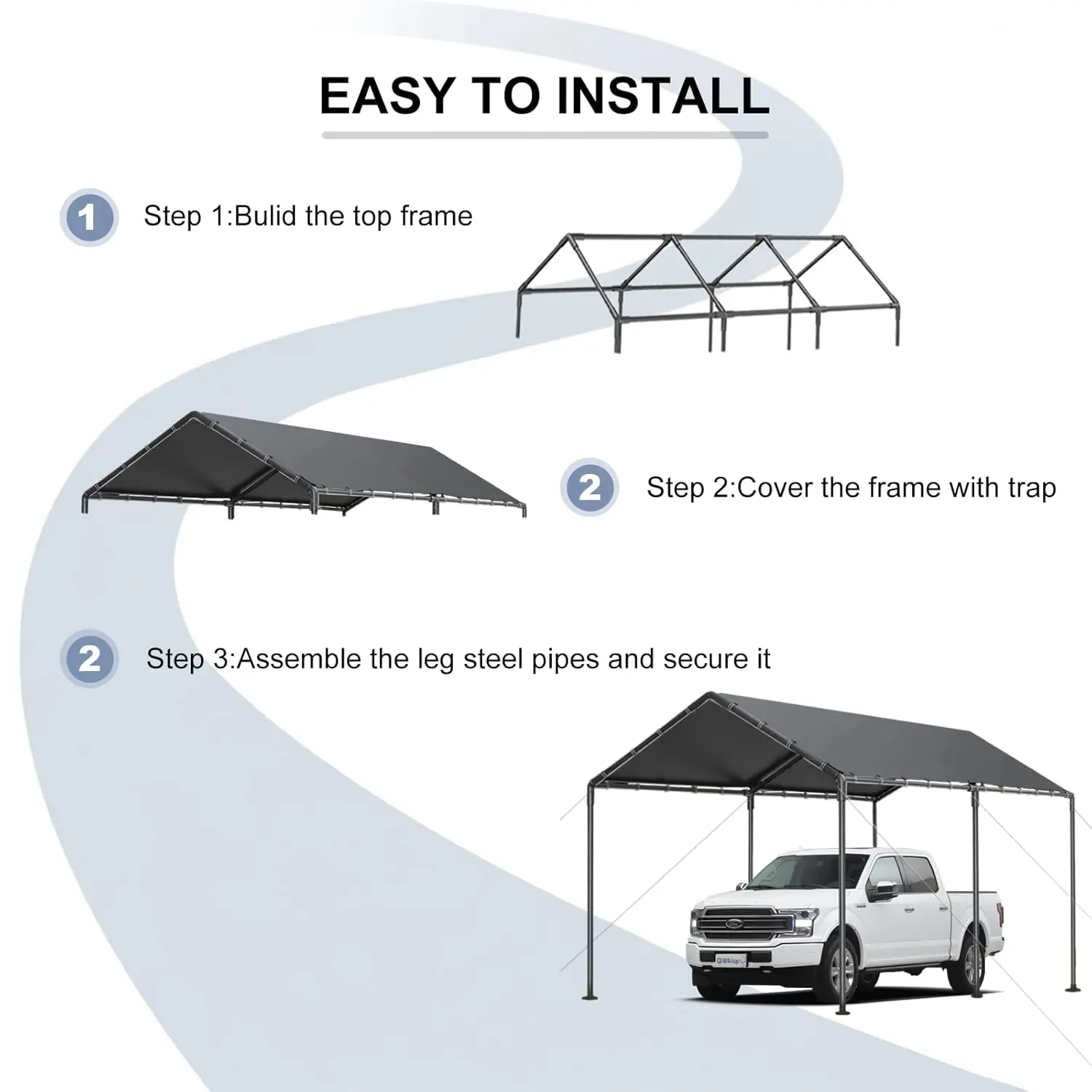 EASY TO INSTALL

1 Step 1:Bulid the top frame

2 Step 2:Cover the frame with trap

2 Step 3:Assemble the leg steel pipes and secure it