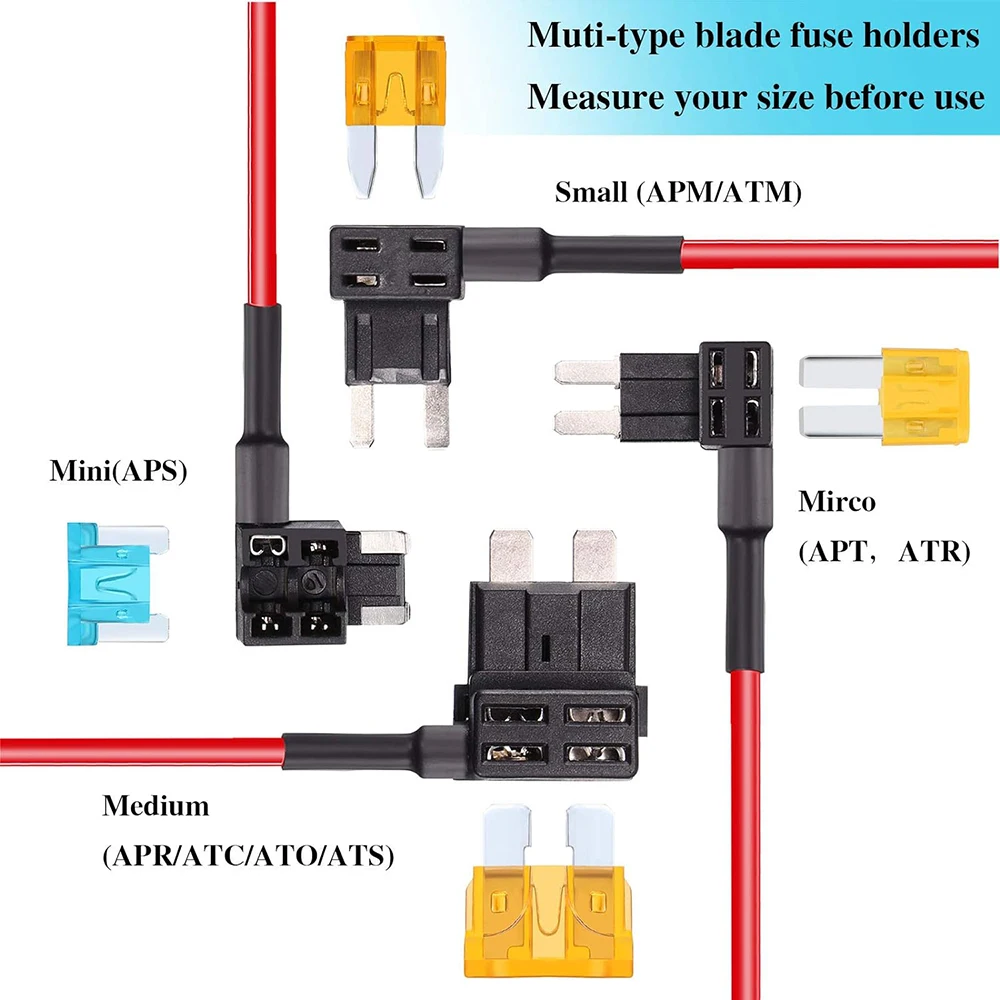 Muti-type blade fuse holders
Measure your size before use

Small (APM/ATM)

Mini(APS)

Mirco
(APT，ATR)

Medium
(APR/ATC/ATO/ATS)