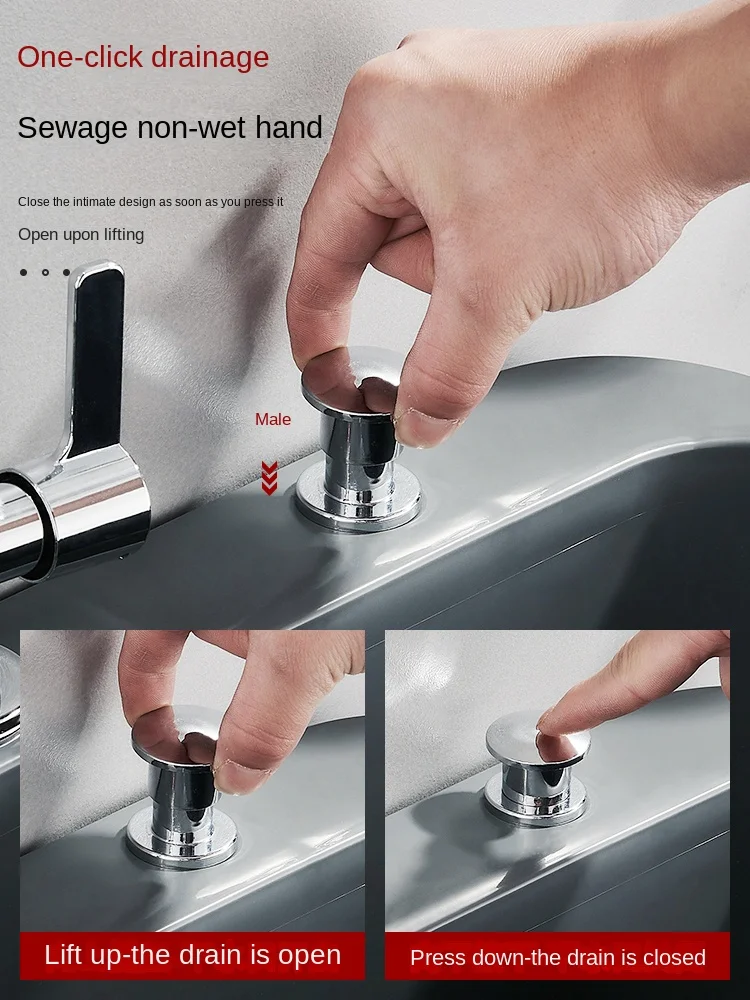 One-click drainage

Sewage non-wet hand

Close the intimate design as soon as you press it

Open upon lifting

Male

Lift up-the drain is open

Press down-the drain is closed