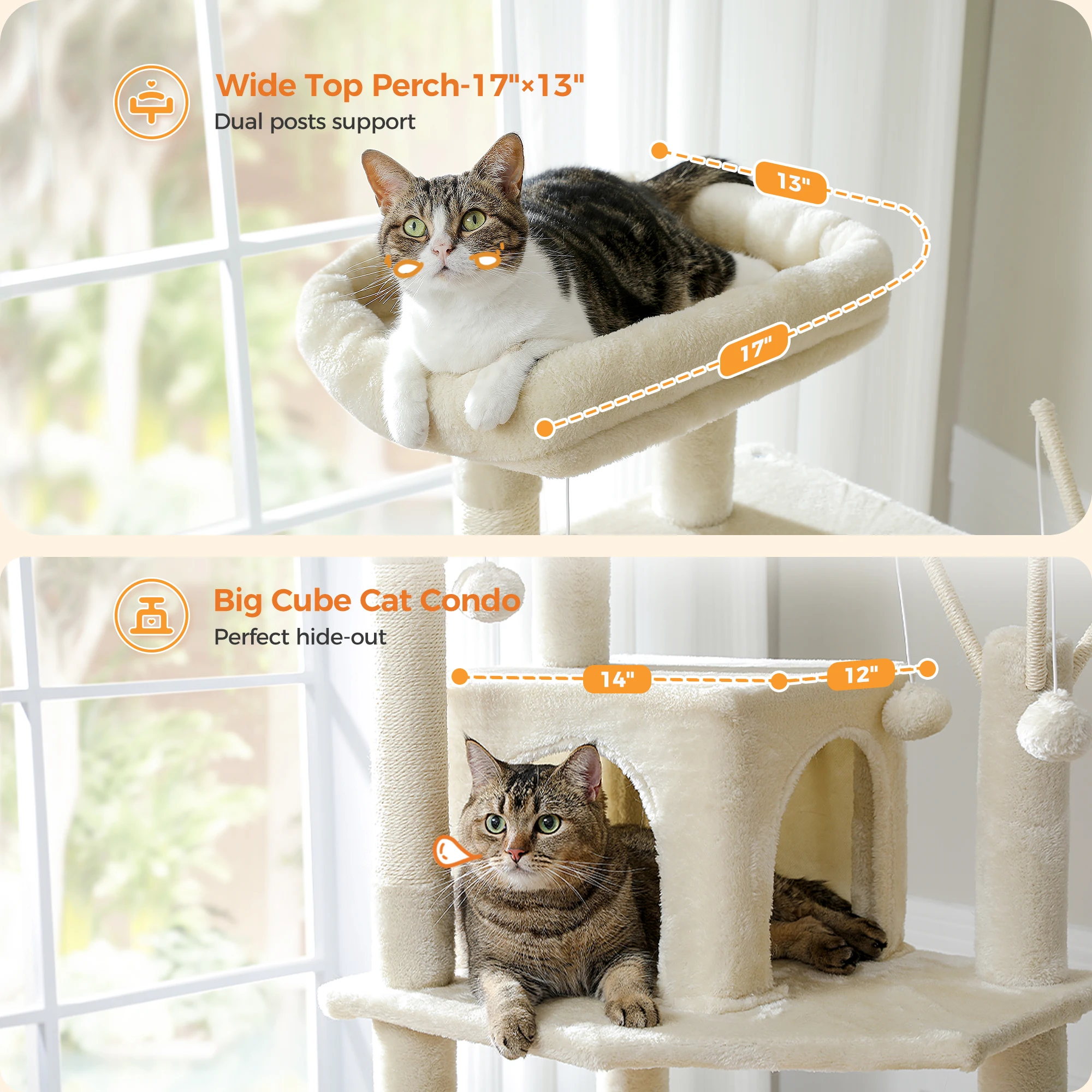 Wide Top Perch-17"×13"
Dual posts support

13"

17"

Big Cube Cat Condo
Perfect hide-out

14"

12"