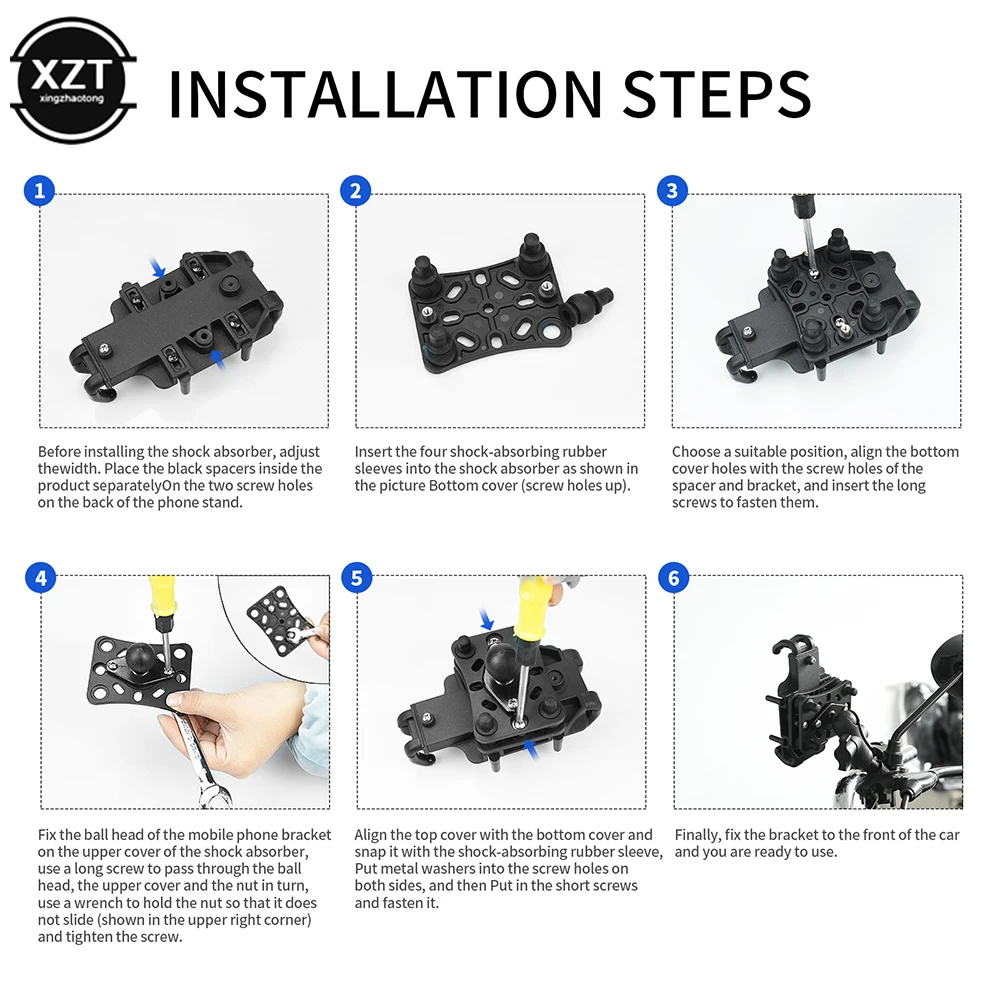 XZT
xingzhaotong

INSTALLATION STEPS

1

Before installing the shock absorber, adjust thewidth. Place the black spacers inside the product separatelyOn the two screw holes on the back of the phone stand.

2

Insert the four shock-absorbing rubber sleeves into the shock absorber as shown in the picture Bottom cover (screw holes up).

3

Choose a suitable position, align the bottom cover holes with the screw holes of the spacer and bracket, and insert the long screws to fasten them.

4

Fix the ball head of the mobile phone bracket on the upper cover of the shock absorber, use a long screw to pass through the ball head, the upper cover and the nut in turn, use a wrench to hold the nut so that it does not slide (shown in the upper right corner) and tighten the screw.

5

Align the top cover with the bottom cover and snap it with the shock-absorbing rubber sleeve, Put metal washers into the screw holes on both sides, and then Put in the short screws and fasten it.

6

Finally, fix the bracket to the front of the car and you are ready to use.