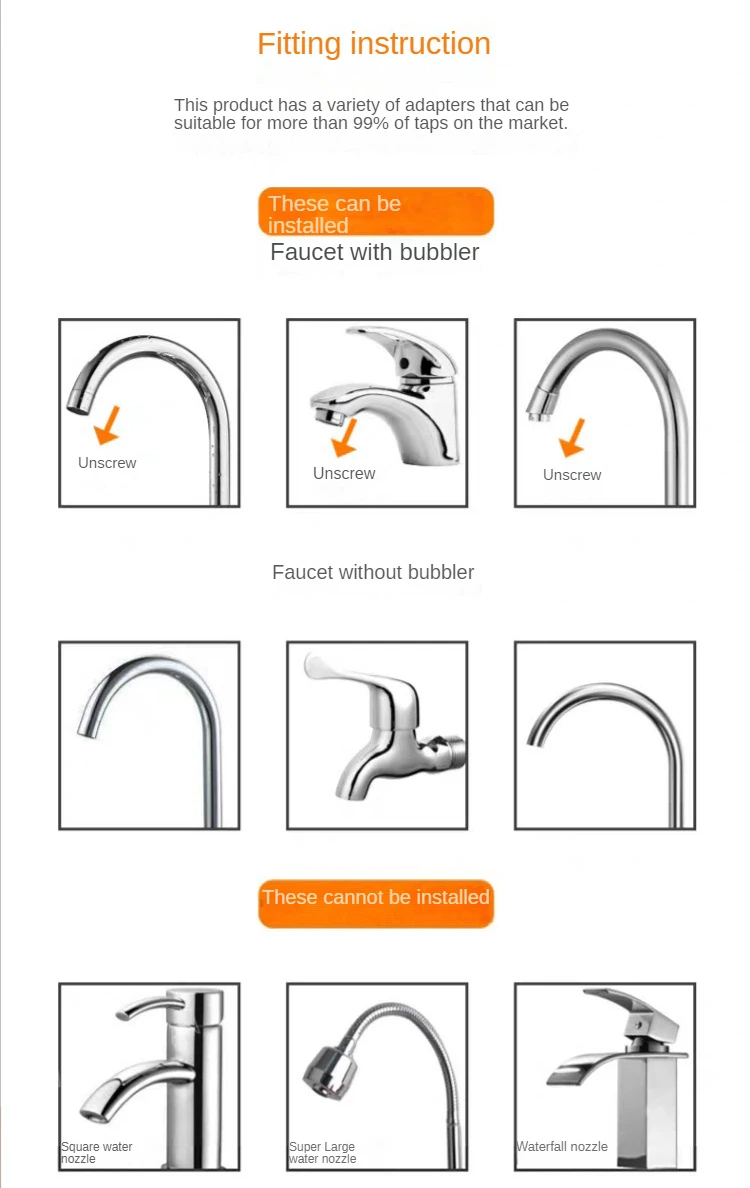 Fitting instruction

This product has a variety of adapters that can be suitable for more than 99% of taps on the market.

These can be installed

Faucet with bubbler

Unscrew

Unscrew

Unscrew

Faucet without bubbler

These cannot be installed

Square water nozzle

Super Large water nozzle

Waterfall nozzle