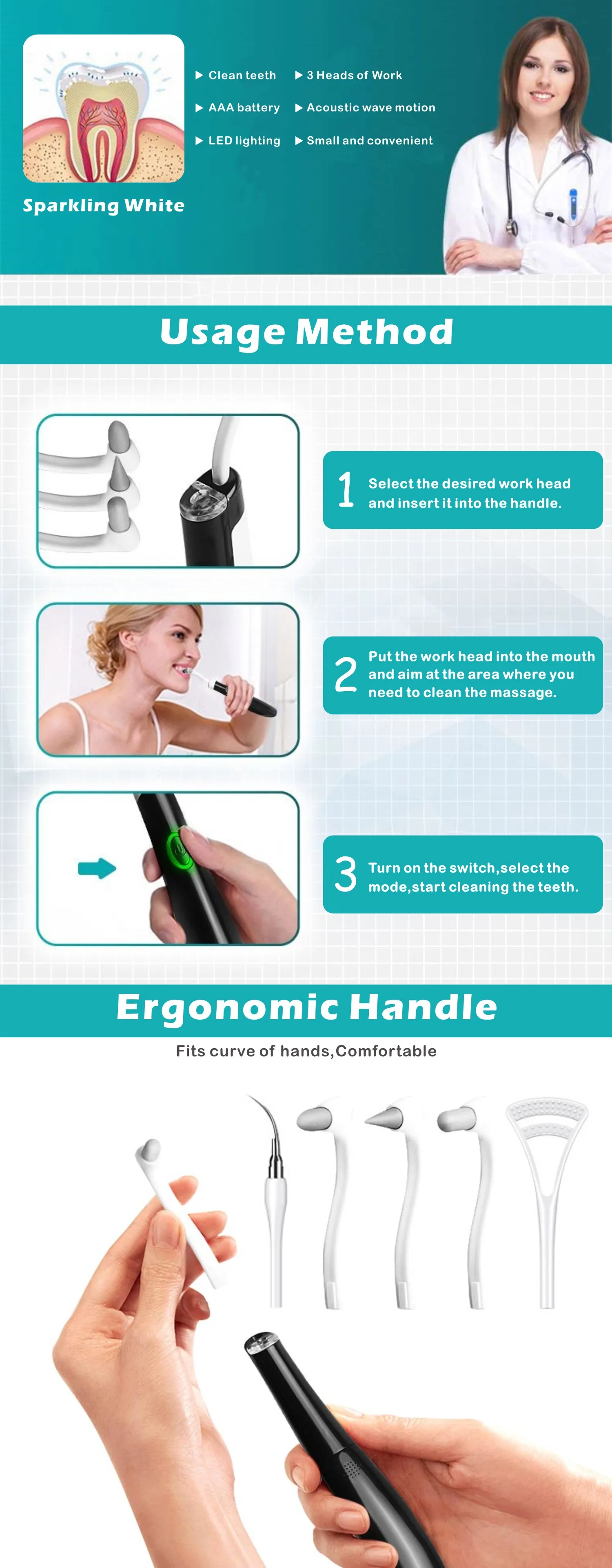 Sparkling White

▶ Clean teeth
▶ AAA battery
▶ LED lighting
▶ 3 Heads of Work
▶ Acoustic wave motion
▶ Small and convenient

Usage Method

1 Select the desired work head and insert it into the handle.

2 Put the work head into the mouth and aim at the area where you need to clean the massage.

3 Turn on the switch,select the mode,start cleaning the teeth.

Ergonomic Handle

Fits curve of hands,Comfortable