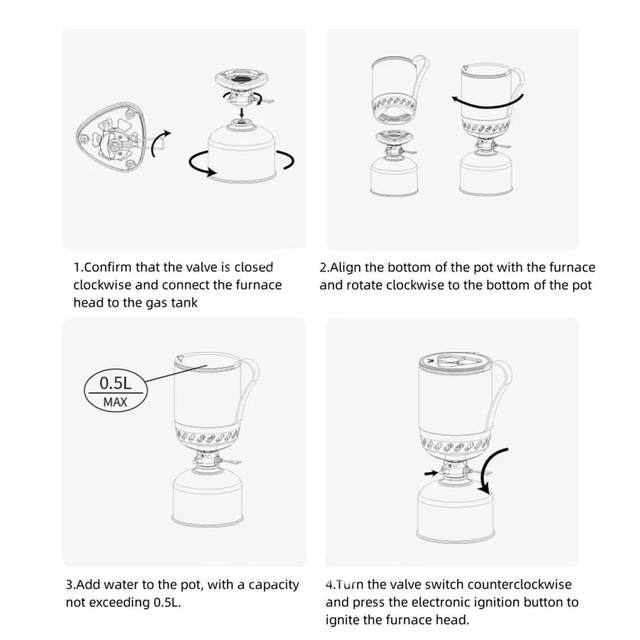 1.Confirm that the valve is closed clockwise and connect the furnace head to the gas tank

2.Align the bottom of the pot with the furnace and rotate clockwise to the bottom of the pot

0.5L
MAX

3.Add water to the pot, with a capacity not exceeding 0.5L.

4.Turn the valve switch counterclockwise and press the electronic ignition button to ignite the furnace head.