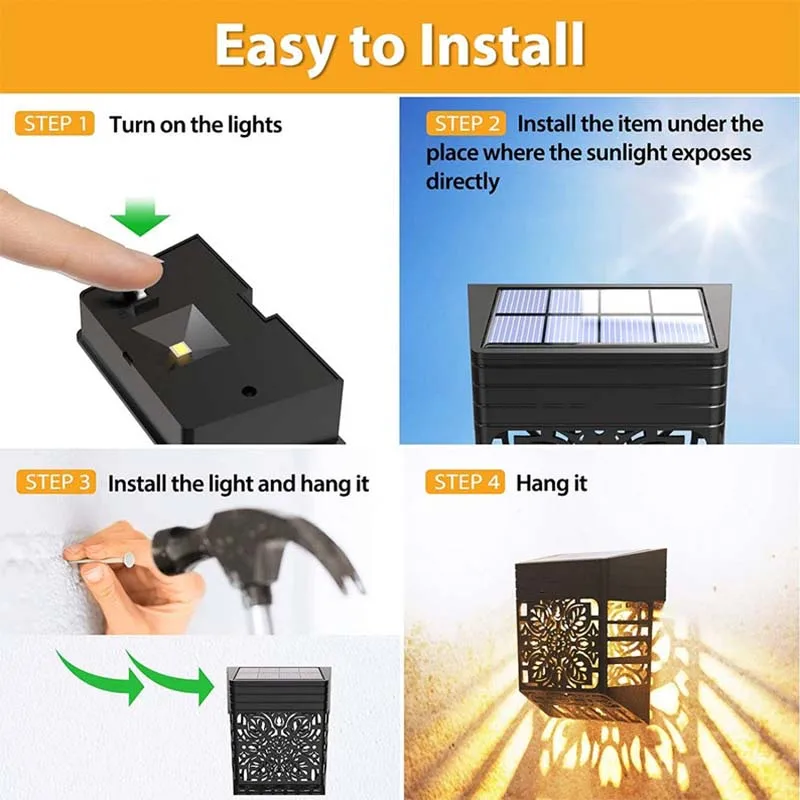 Easy to Install

STEP 1 Turn on the lights

STEP 2 Install the item under the place where the sunlight exposes directly

STEP 3 Install the light and hang it

STEP 4 Hang it