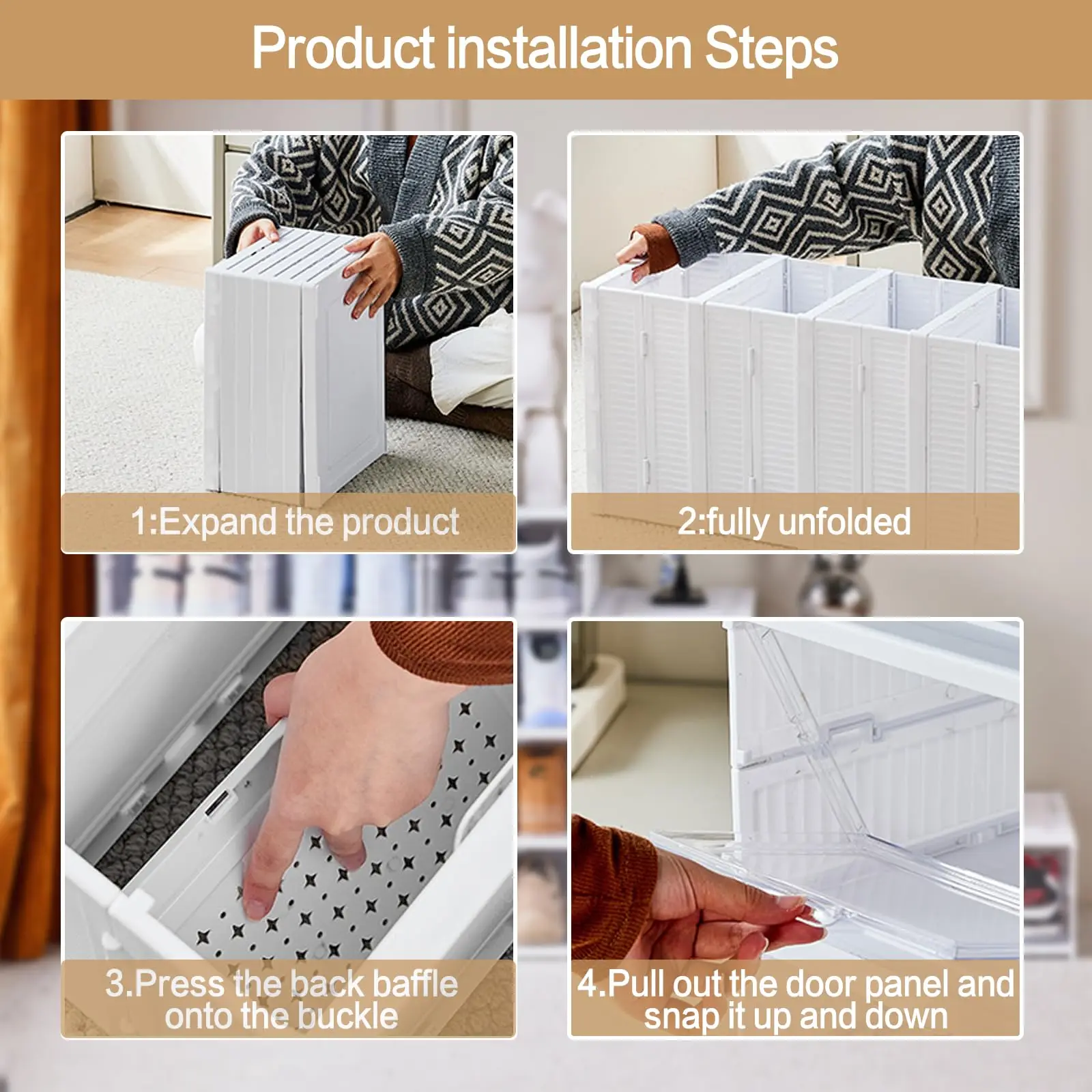 Product installation Steps

1:Expand the product

2:fully unfolded

3.Press the back baffle onto the buckle

4.Pull out the door panel and snap it up and down