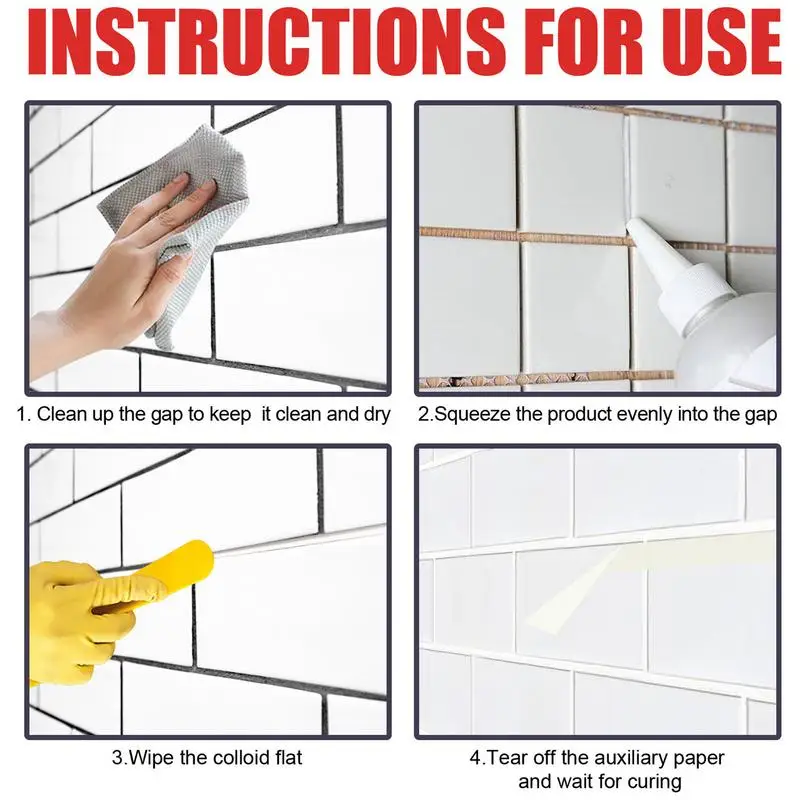 INSTRUCTIONS FOR USE

1. Clean up the gap to keep it clean and dry

2.Squeeze the product evenly into the gap

3.Wipe the colloid flat

4.Tear off the auxiliary paper and wait for curing