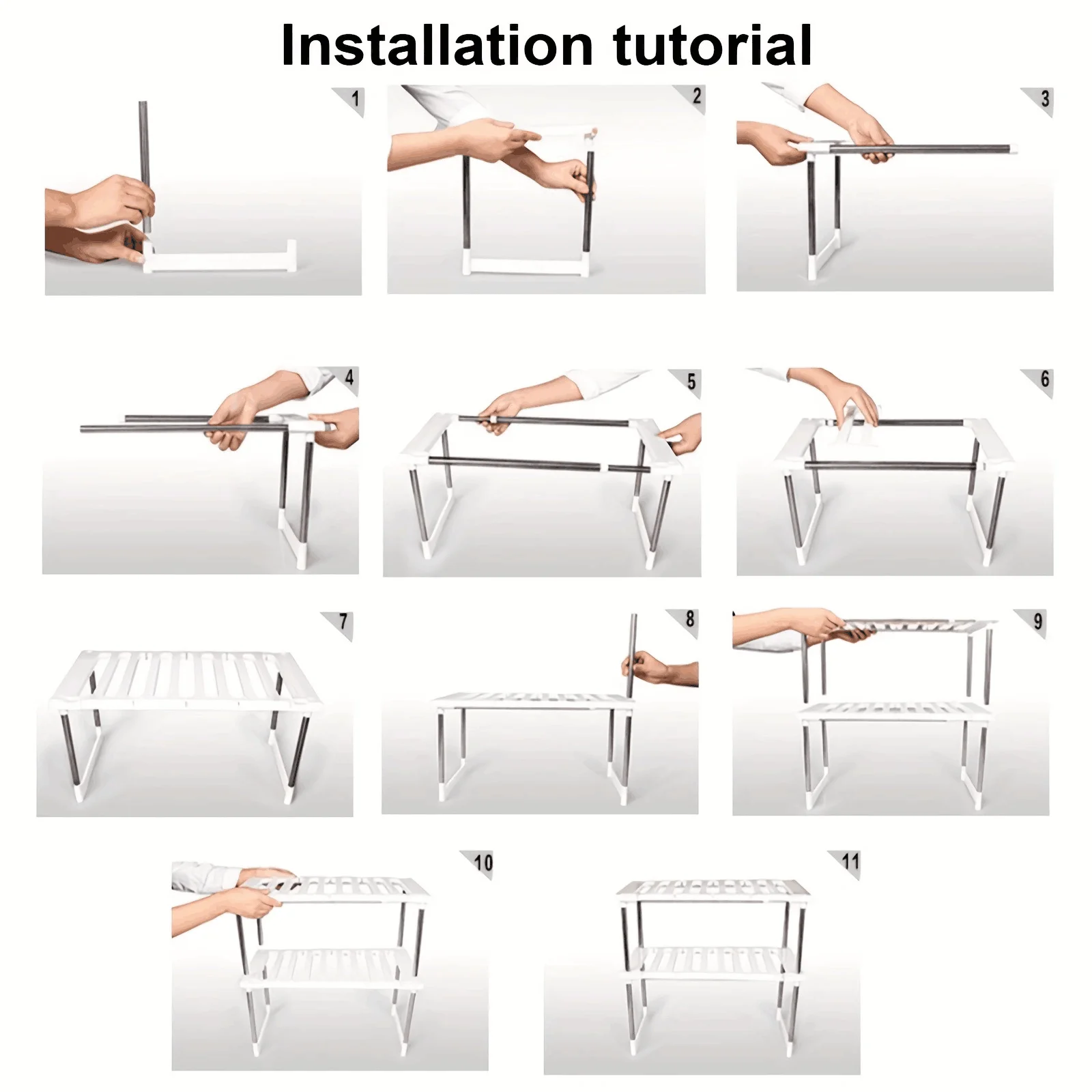 Installation tutorial

1

2

3

4

5

6

7

8

9

10

11