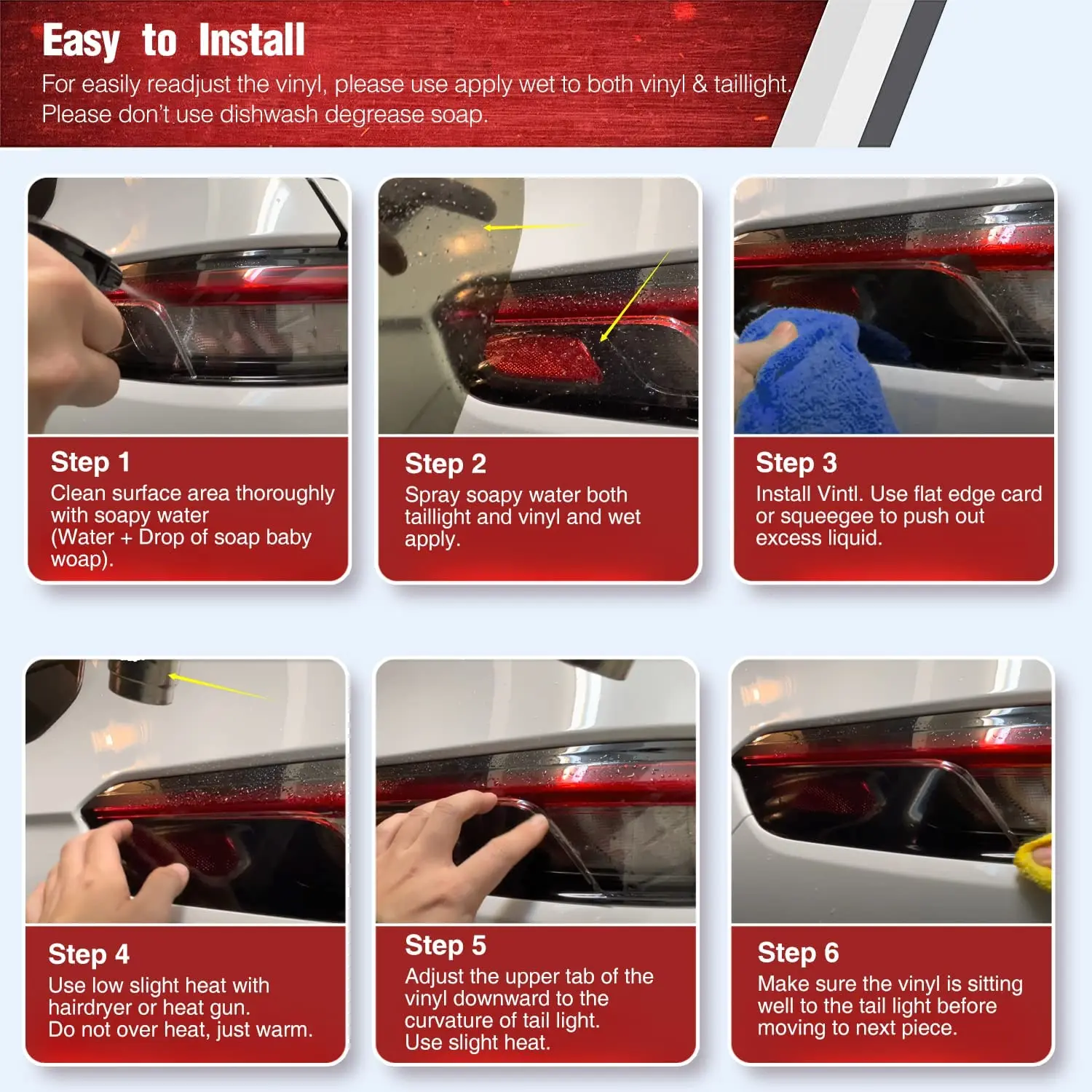 Easy to Install
For easily readjust the vinyl, please use apply wet to both vinyl & taillight. Please don't use dishwash degrease soap.

Step 1
Clean surface area thoroughly with soapy water (Water + Drop of soap baby woap).

Step 2
Spray soapy water both taillight and vinyl and wet apply.

Step 3
Install Vintl. Use flat edge card or squeegee to push out excess liquid.

Step 4
Use low slight heat with hairdryer or heat gun. Do not over heat, just warm.

Step 5
Adjust the upper tab of the vinyl downward to the curvature of tail light. Use slight heat.

Step 6
Make sure the vinyl is sitting well to the tail light before moving to next piece.