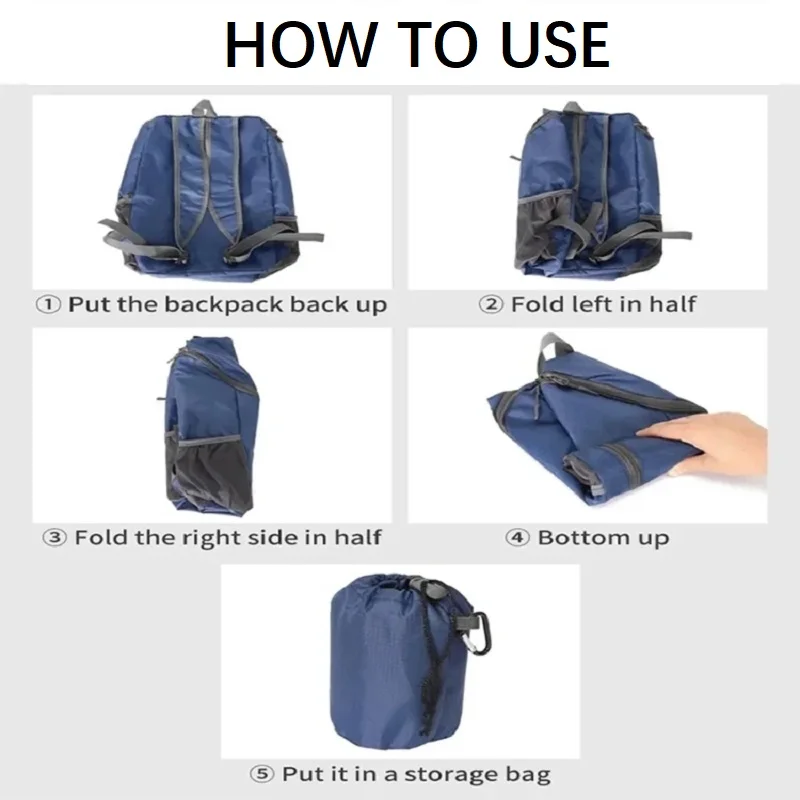 HOW TO USE

① Put the backpack back up

② Fold left in half

③ Fold the right side in half

④ Bottom up

⑤ Put it in a storage bag