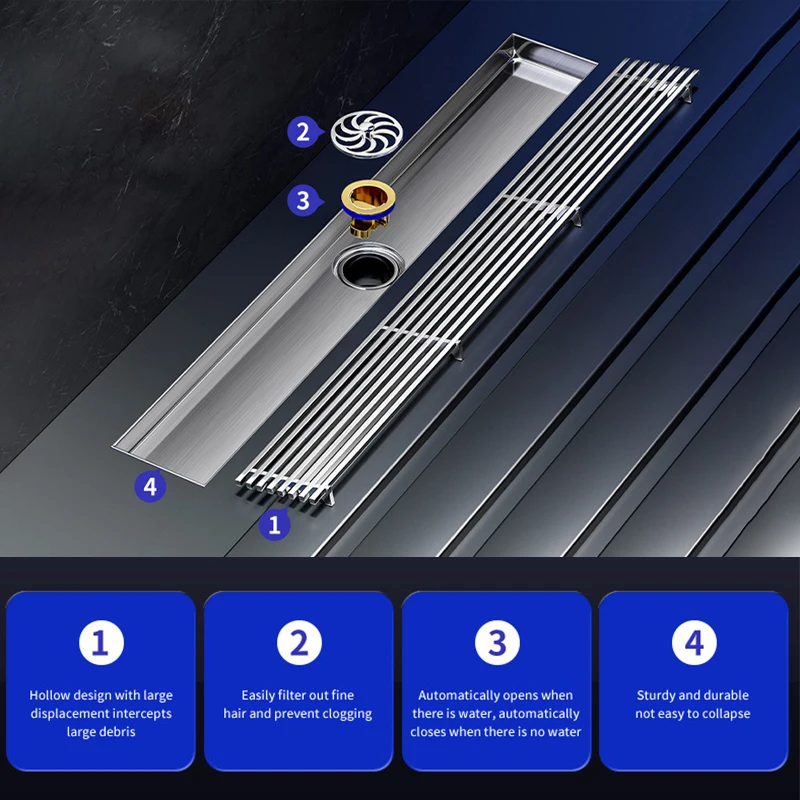 2

3

4

1

1
Hollow design with large displacement intercepts large debris

2
Easily filter out fine hair and prevent clogging

3
Automatically opens when there is water, automatically closes when there is no water

4
Sturdy and durable not easy to collapse