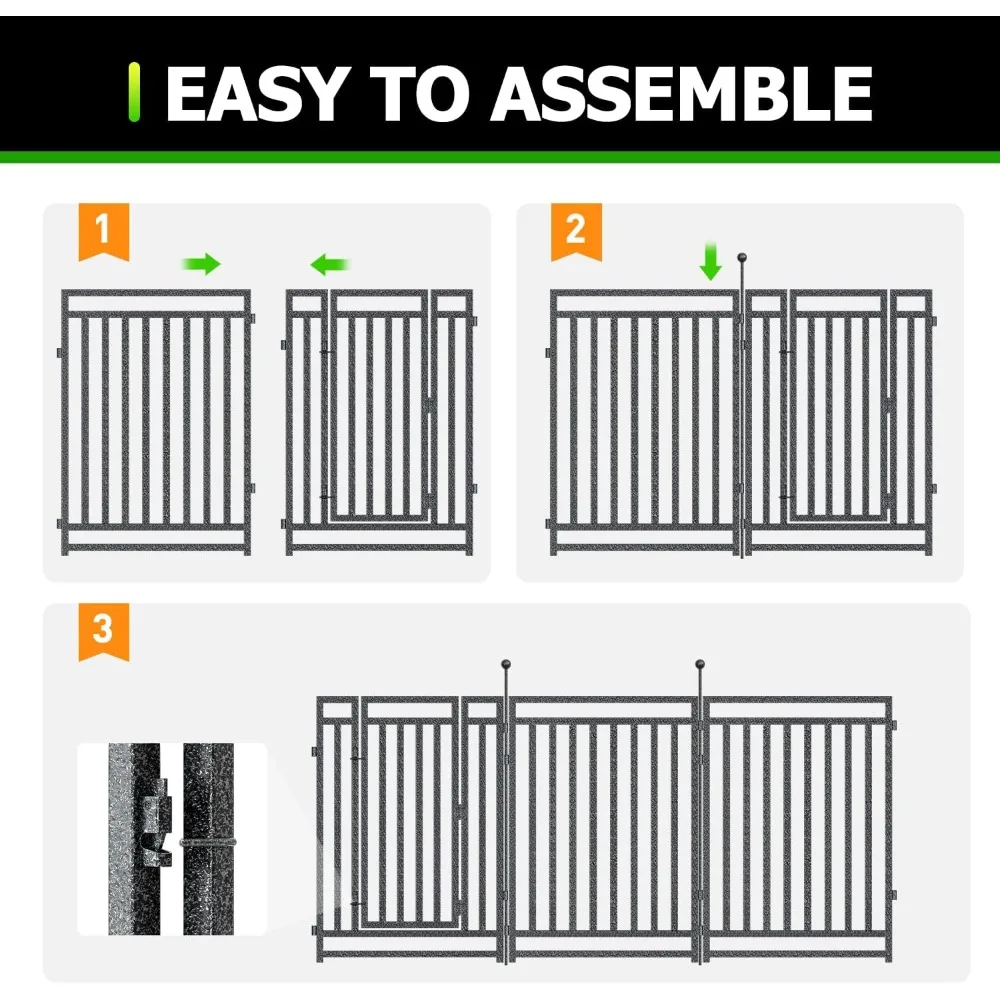 EASY TO ASSEMBLE

1

2

3