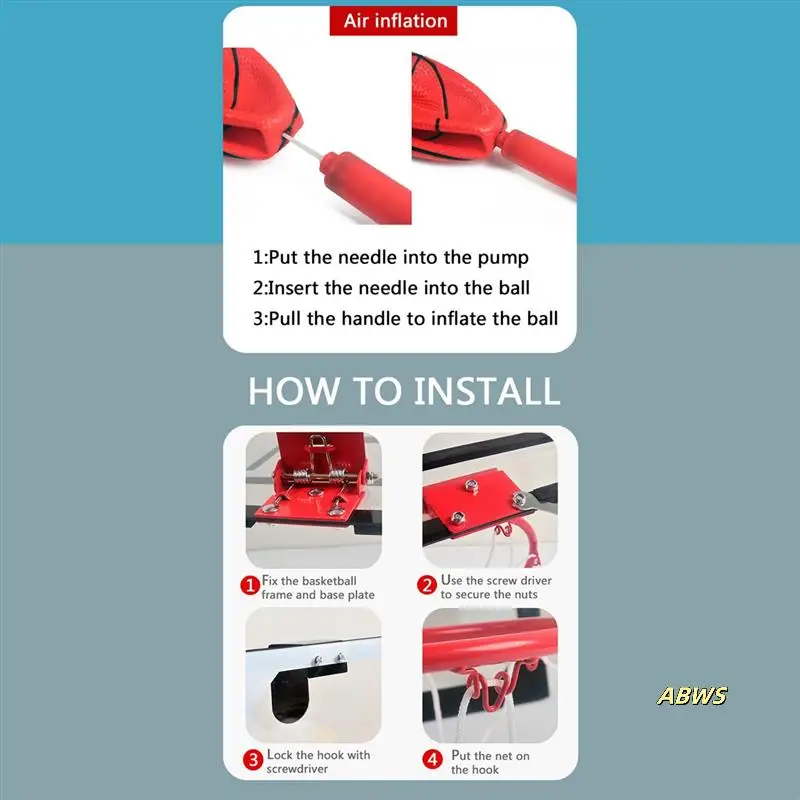 Air inflation

1:Put the needle into the pump
2:Insert the needle into the ball
3:Pull the handle to inflate the ball

HOW TO INSTALL

1 Fix the basketball frame and base plate

2 Use the screw driver to secure the nuts

3 Lock the hook with screwdriver

4 Put the net on the hook

ABWS