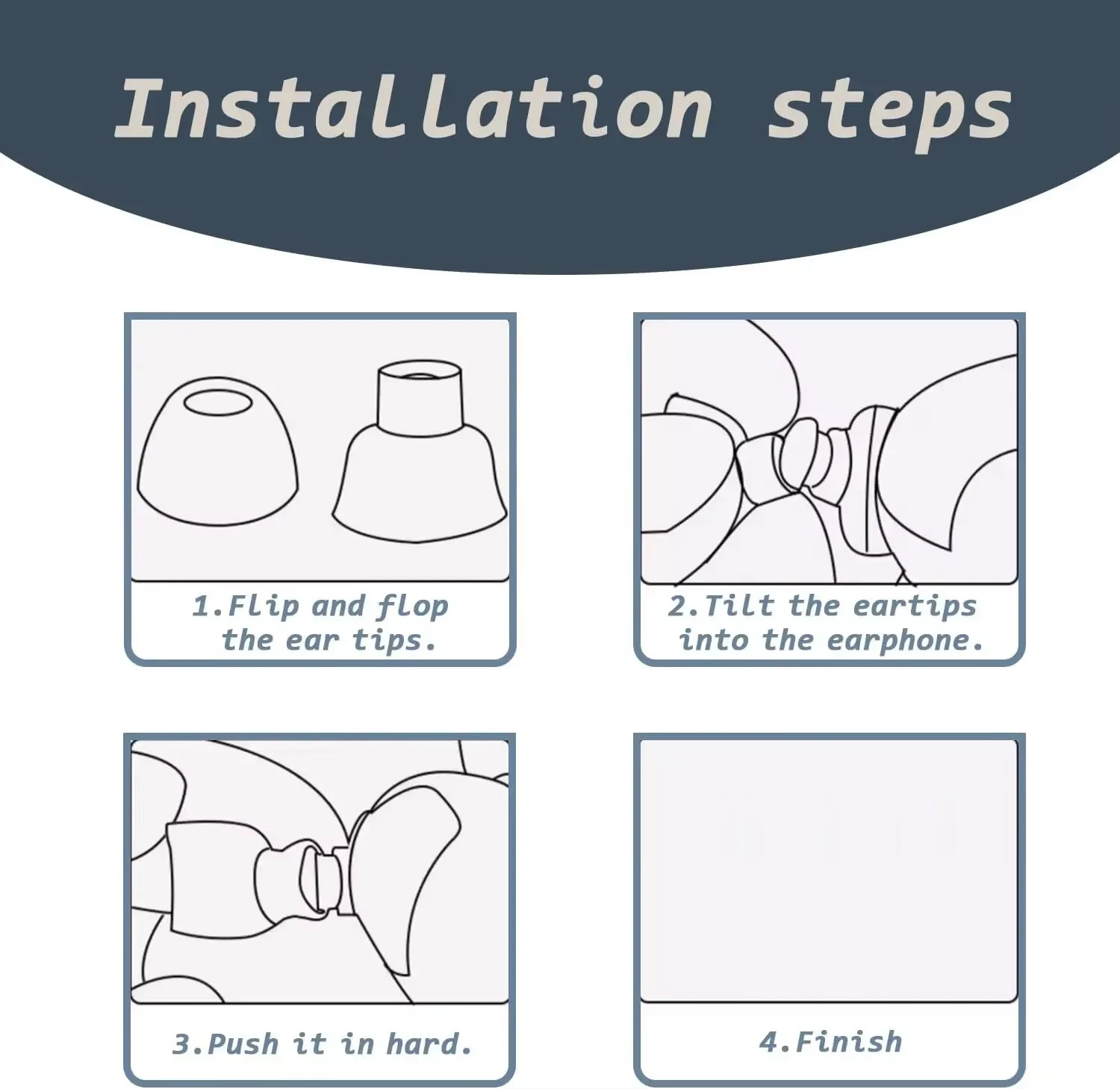 Installation steps

1.Flip and flop the ear tips.

2.Tilt the eartips into the earphone.

3.Push it in hard.

4.Finish