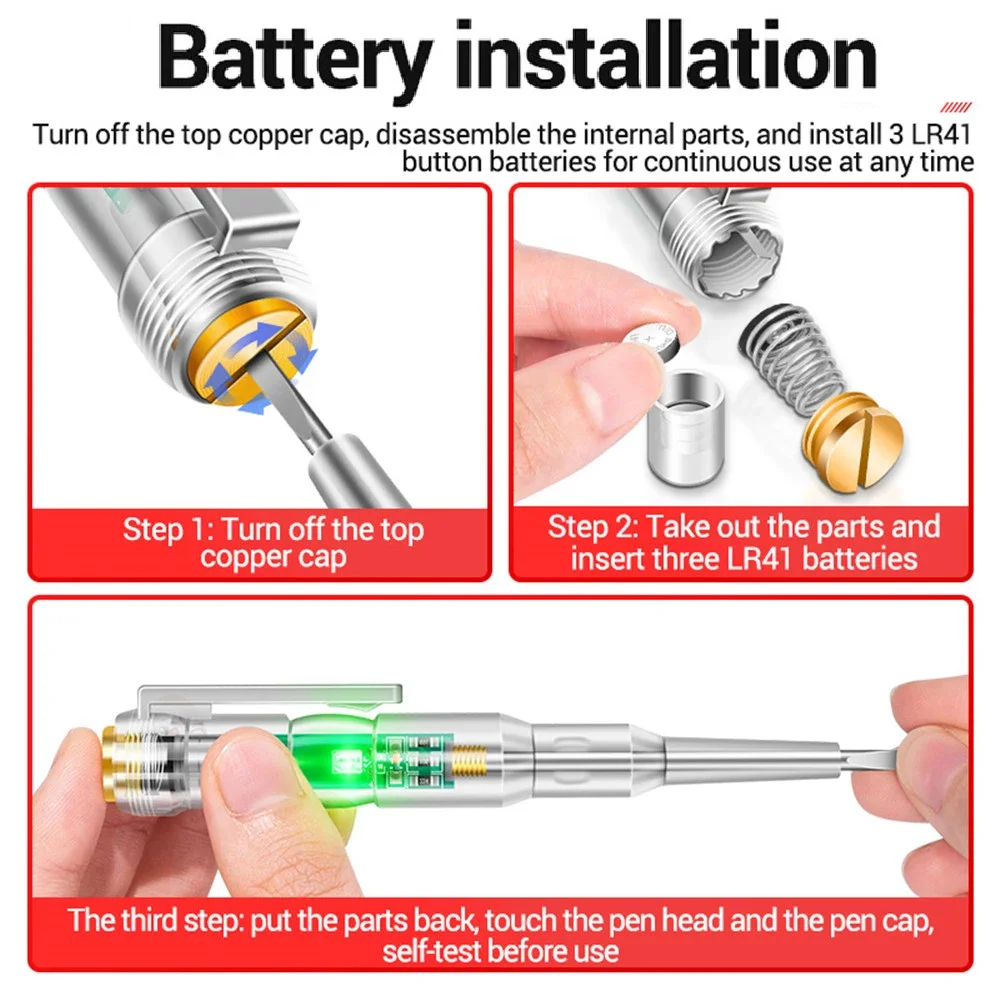 Battery installation

Turn off the top copper cap, disassemble the internal parts, and install 3 LR41 button batteries for continuous use at any time

Step 1: Turn off the top copper cap

Step 2: Take out the parts and insert three LR41 batteries

The third step: put the parts back, touch the pen head and the pen cap, self-test before use