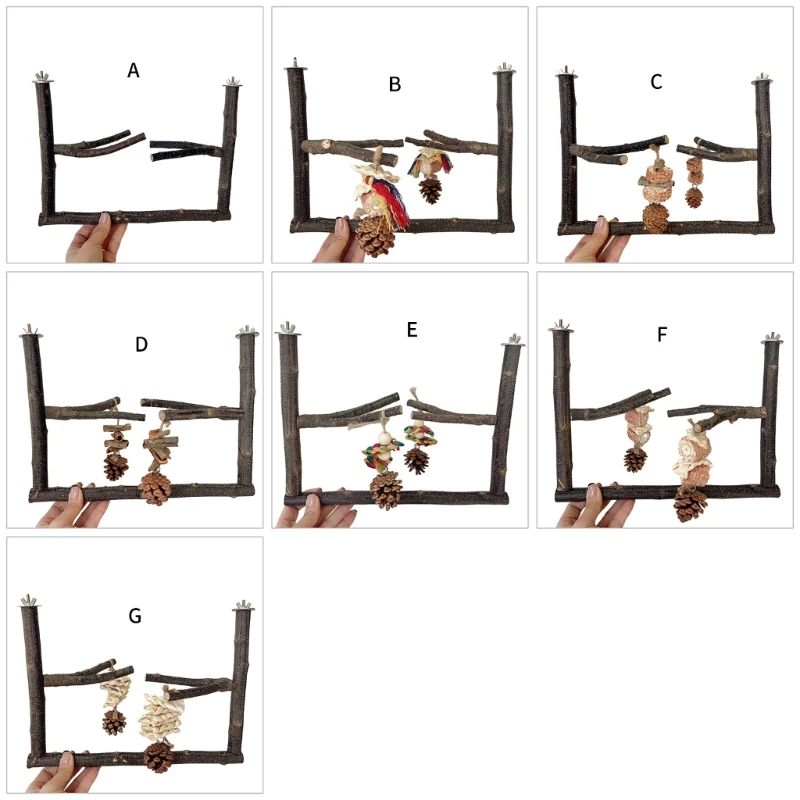 A

B

C

D

E

F

G