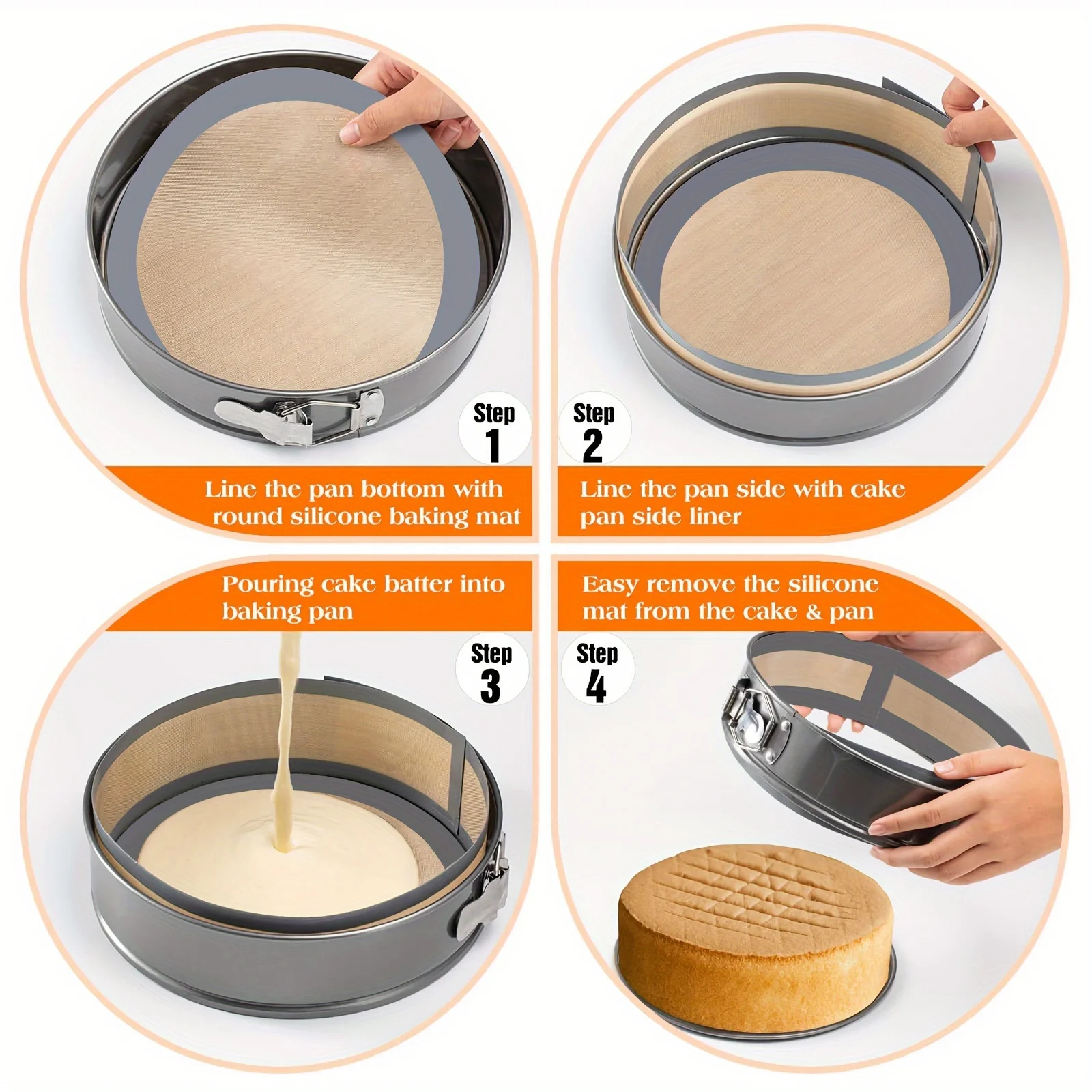 Step 1

Line the pan bottom with round silicone baking mat

Step 2

Line the pan side with cake pan side liner

Pouring cake batter into baking pan

Step 3

Easy remove the silicone mat from the cake & pan

Step 4