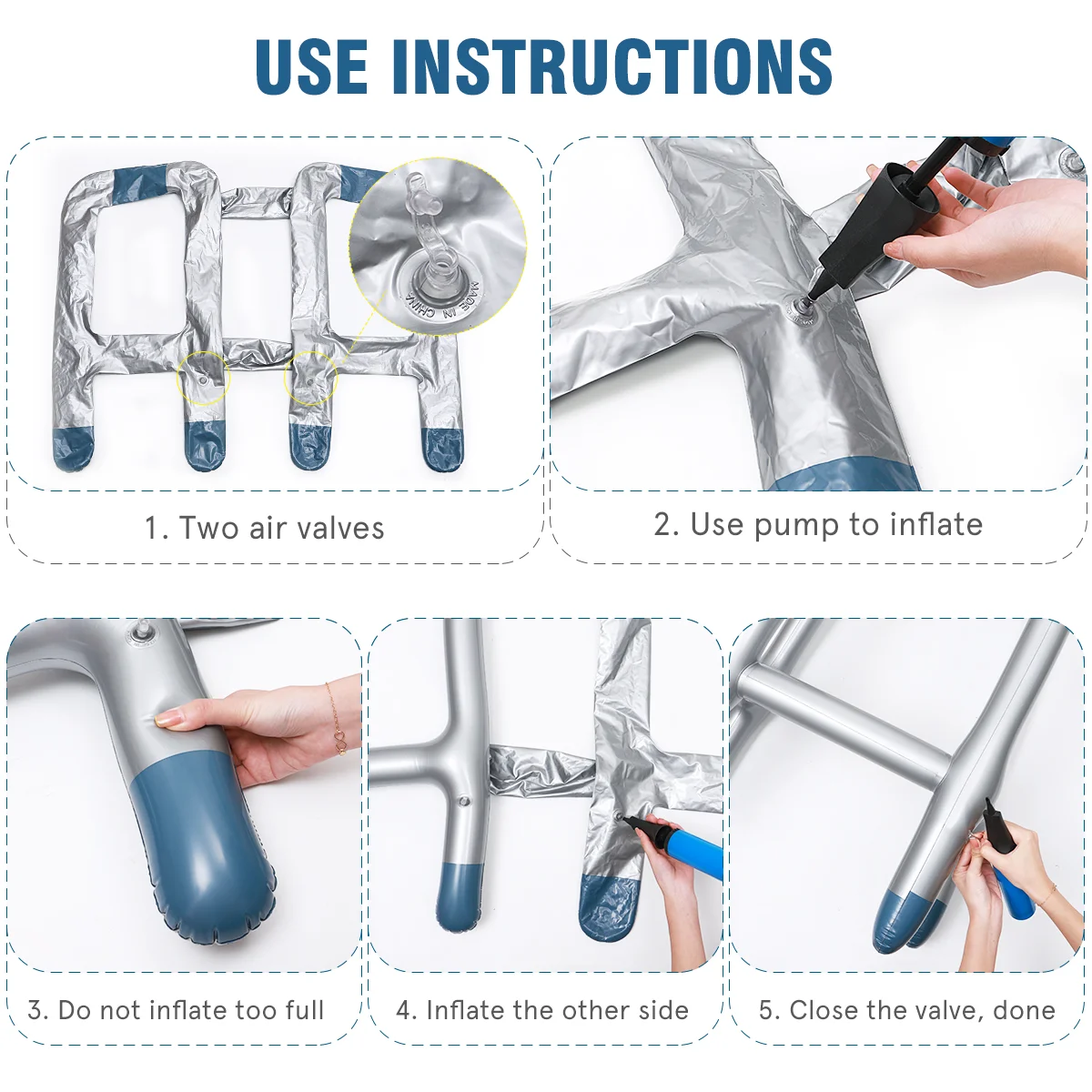 USE INSTRUCTIONS

MADE IN CHINA

1. Two air valves

2. Use pump to inflate

3. Do not inflate too full

4. Inflate the other side

5. Close the valve, done