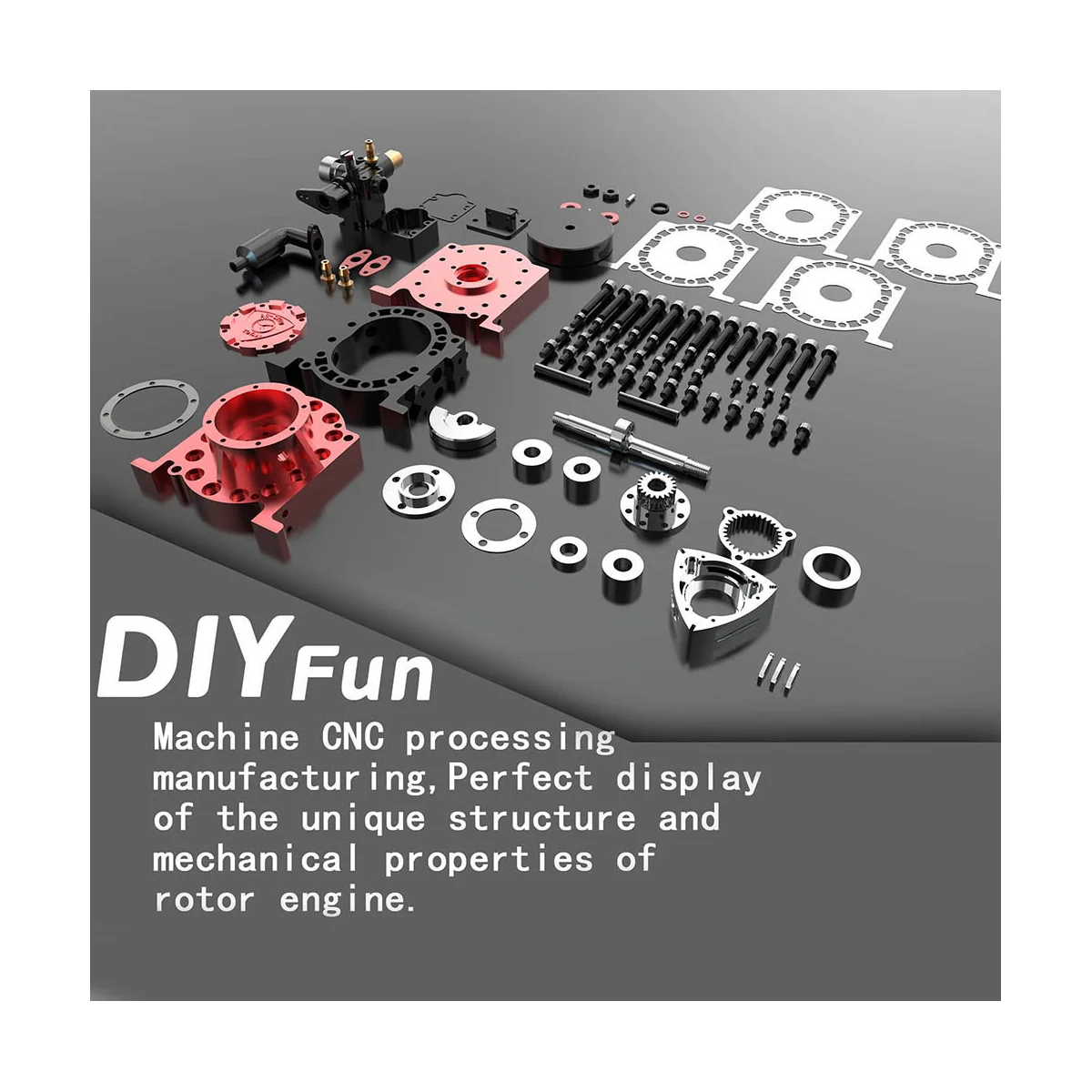 DIY Fun

Machine CNC processing manufacturing,Perfect display of the unique structure and mechanical properties of rotor engine.