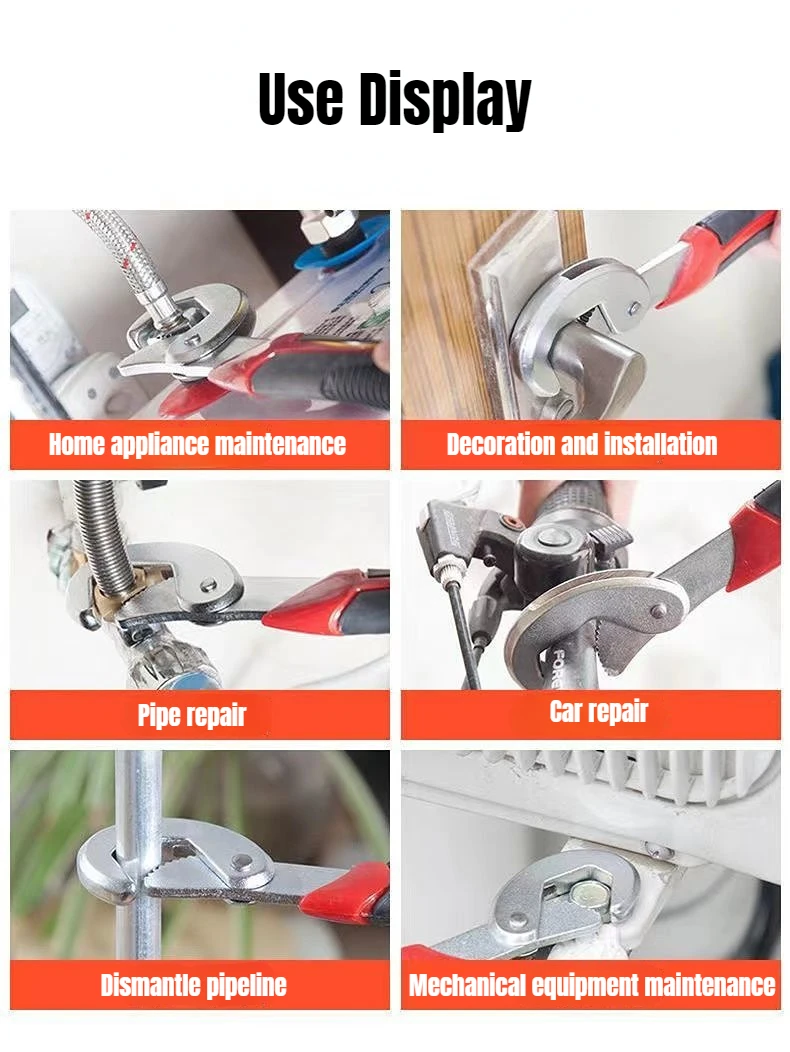 Use Display

Home appliance maintenance

Decoration and installation

Pipe repair

Car repair

FOR

Dismantle pipeline

Mechanical equipment maintenance