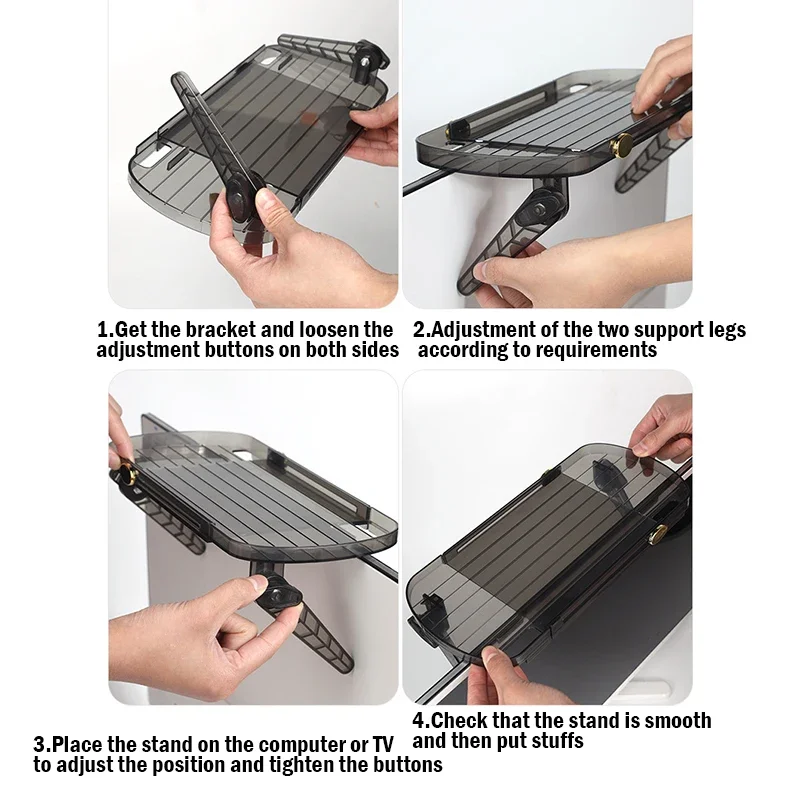 1.Get the bracket and loosen the adjustment buttons on both sides

2.Adjustment of the two support legs according to requirements

3.Place the stand on the computer or TV to adjust the position and tighten the buttons

4.Check that the stand is smooth and then put stuffs