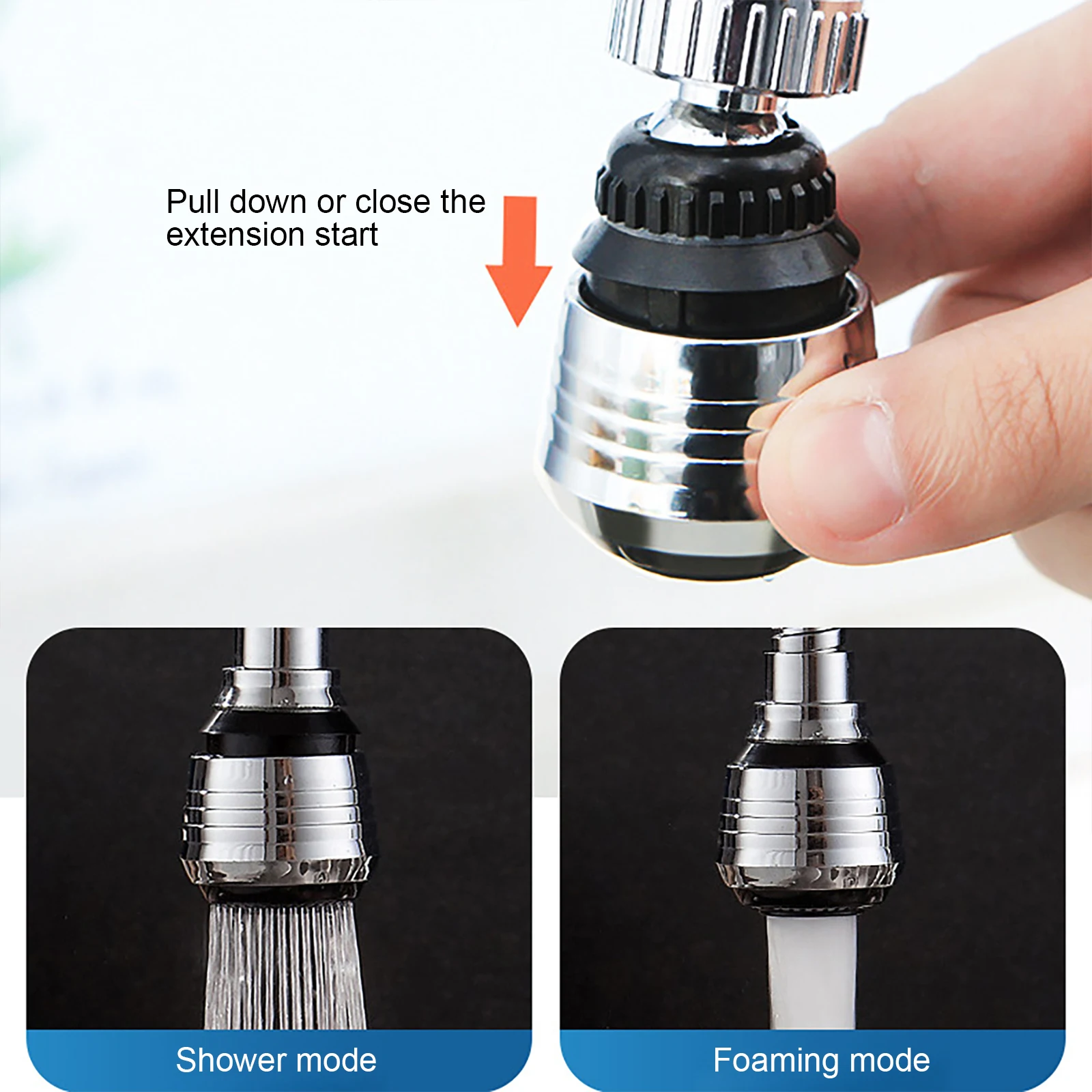 Pull down or close the extension start

Shower mode

Foaming mode