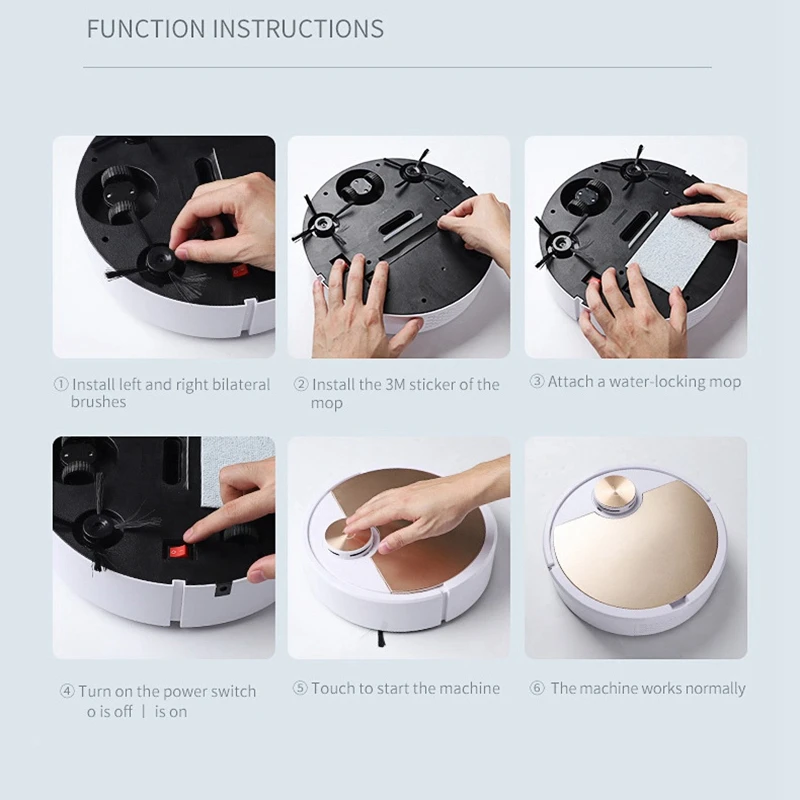 FUNCTION INSTRUCTIONS

① Install left and right bilateral brushes

② Install the 3M sticker of the mop

③ Attach a water-locking mop

④ Turn on the power switch
o is off | is on

⑤ Touch to start the machine

⑥ The machine works normally