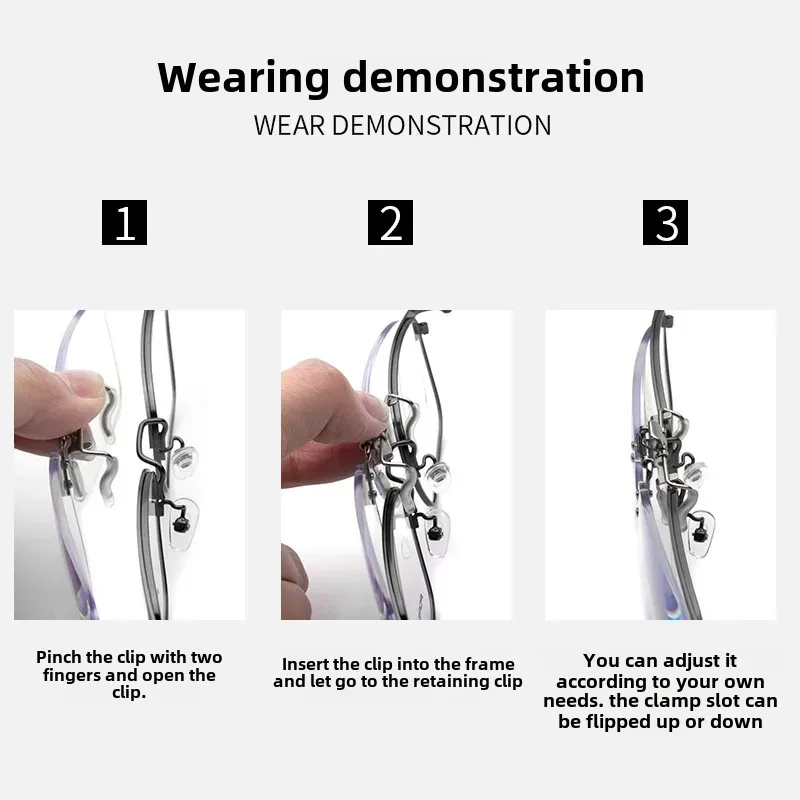 Wearing demonstration
WEAR DEMONSTRATION

1

Pinch the clip with two fingers and open the clip.

2

Insert the clip into the frame and let go to the retaining clip

3

You can adjust it according to your own needs. the clamp slot can be flipped up or down