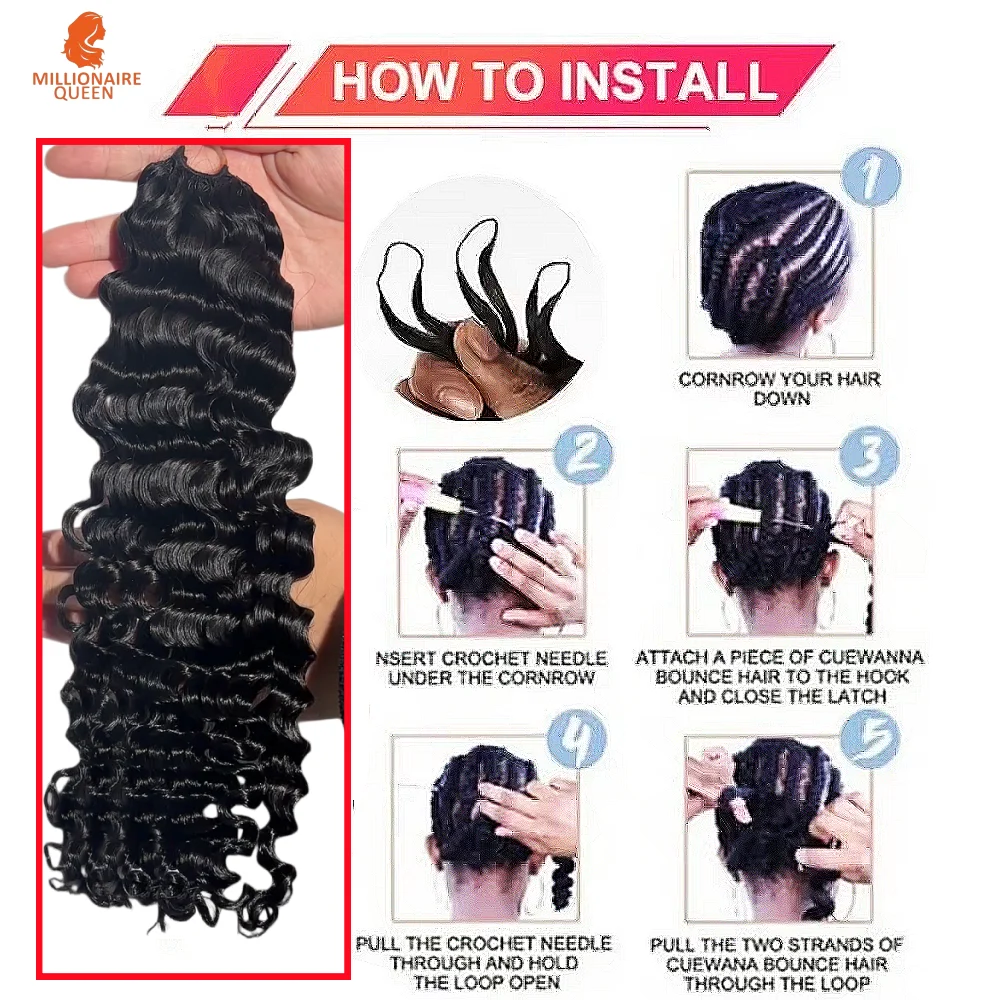 MILLIONAIRE QUEEN

HOW TO INSTALL

1

CORNROW YOUR HAIR DOWN

2

NSERT CROCHET NEEDLE UNDER THE CORNROW

3

ATTACH A PIECE OF CUEWANNA BOUNCE HAIR TO THE HOOK AND CLOSE THE LATCH

4

PULL THE CROCHET NEEDLE THROUGH AND HOLD THE LOOP OPEN

5

PULL THE TWO STRANDS OF CUEWANA BOUNCE HAIR THROUGH THE LOOP