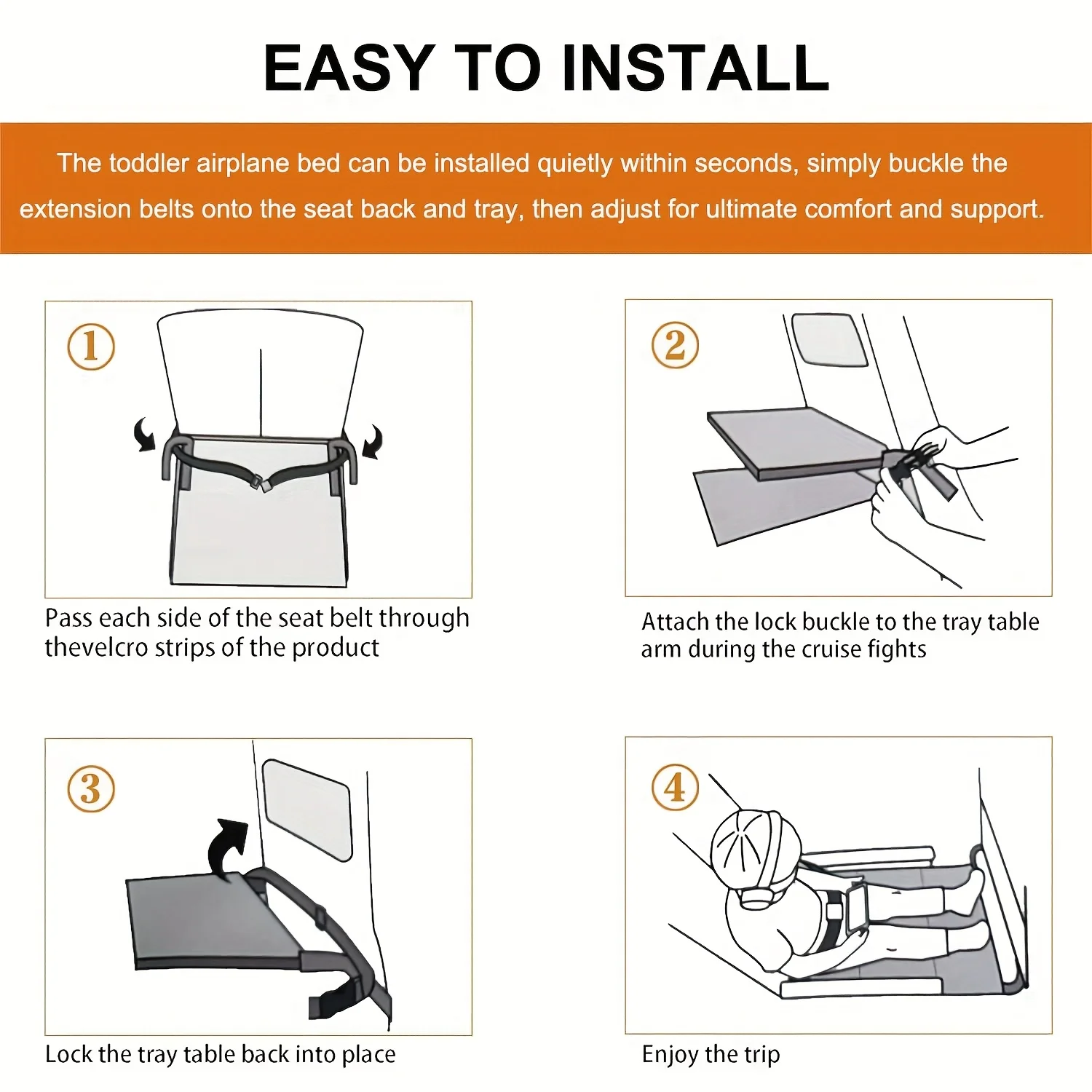 EASY TO INSTALL

The toddler airplane bed can be installed quietly within seconds, simply buckle the extension belts onto the seat back and tray, then adjust for ultimate comfort and support.

①

Pass each side of the seat belt through thevelcro strips of the product

②

Attach the lock buckle to the tray table arm during the cruise fights

③

Lock the tray table back into place

④

Enjoy the trip