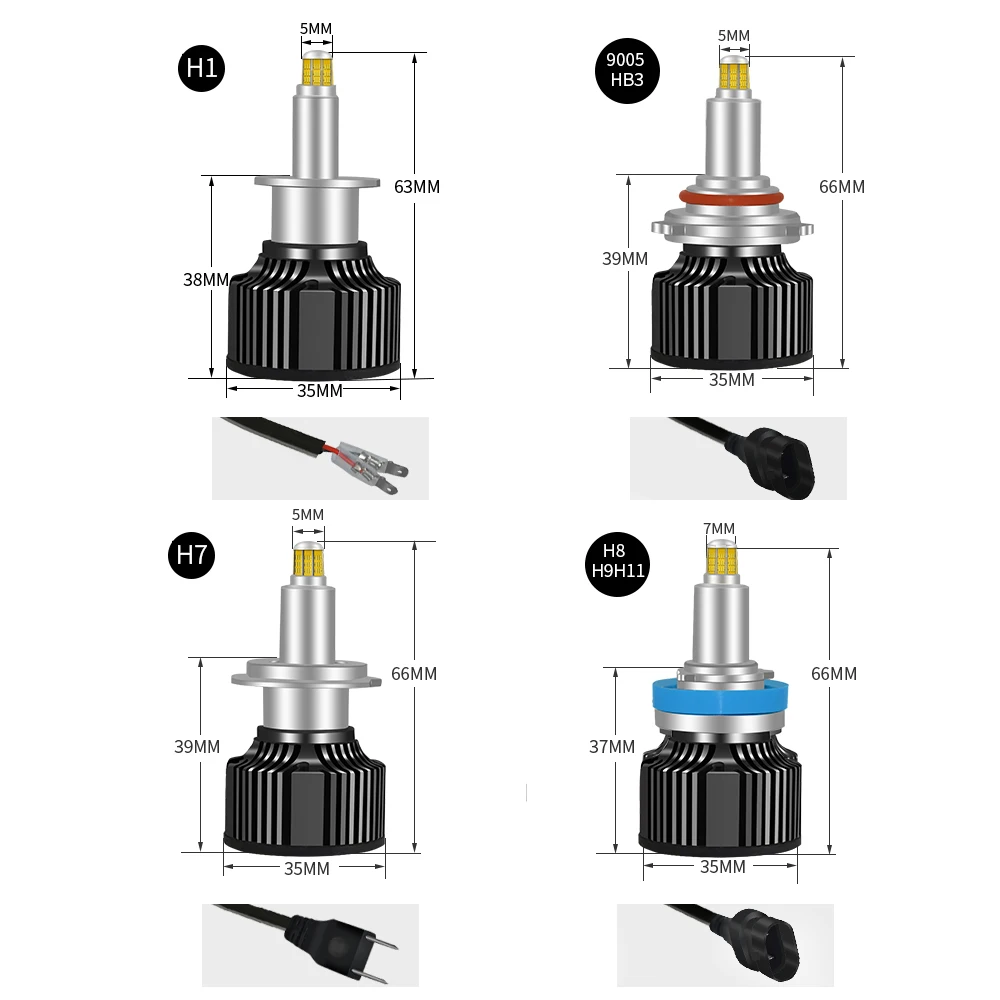 H1
5MM
63MM
38MM
35MM

9005
HB3
5MM
66MM
39MM
35MM

H7
5MM
66MM
39MM
35MM

H8
H9H11
7MM
66MM
37MM
35MM