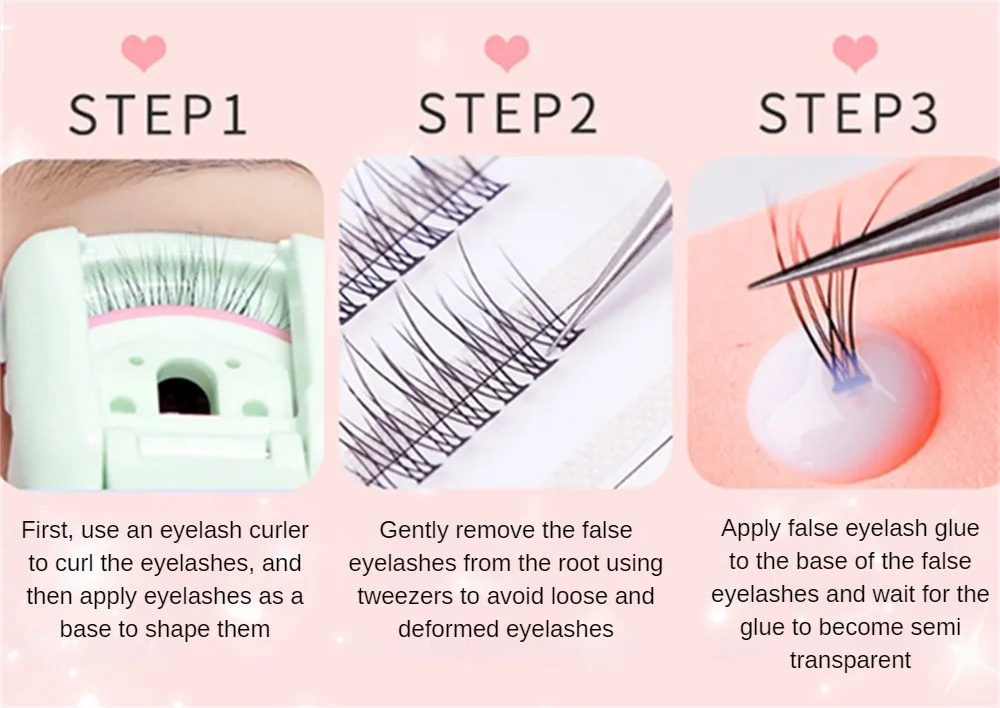 STEP1

First, use an eyelash curler to curl the eyelashes, and then apply eyelashes as a base to shape them

STEP2

Gently remove the false eyelashes from the root using tweezers to avoid loose and deformed eyelashes

STEP3

Apply false eyelash glue to the base of the false eyelashes and wait for the glue to become semi transparent