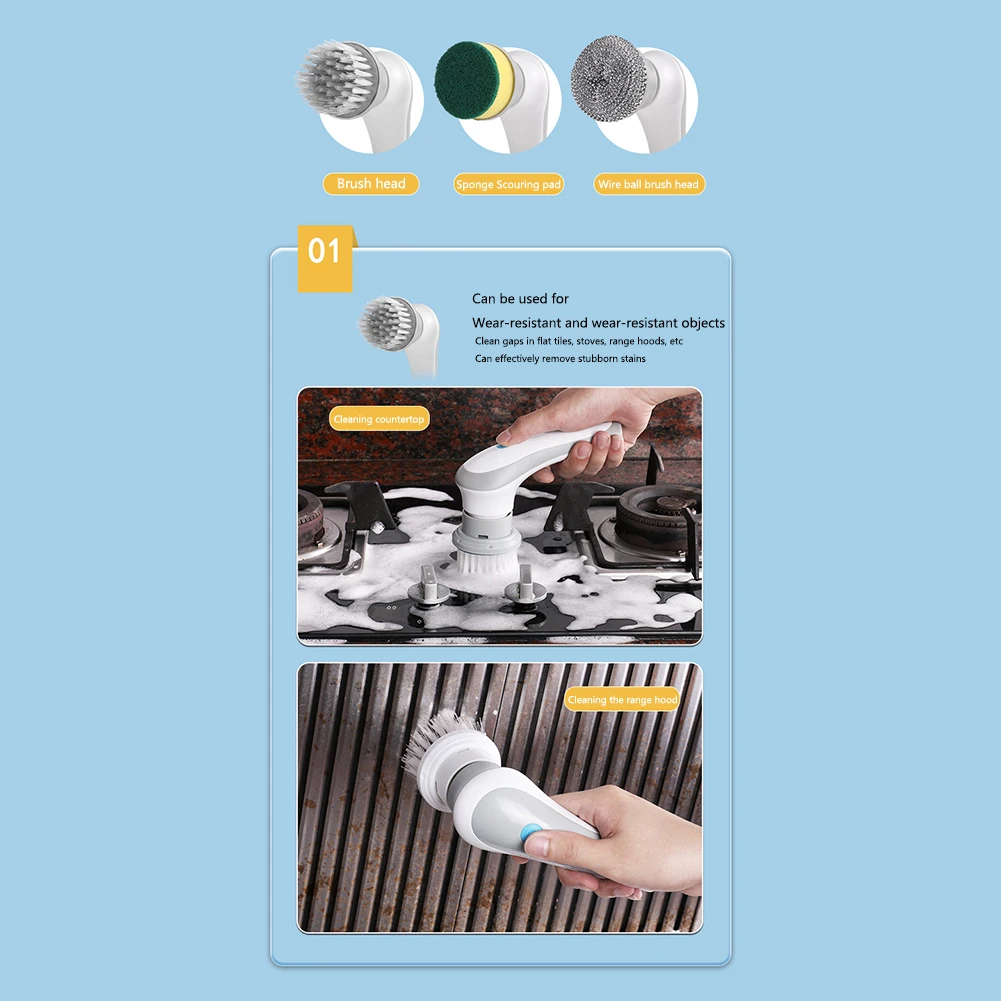 Brush head
Sponge Scouring pad
Wire ball brush head

01

Can be used for
Wear-resistant and wear-resistant objects
Clean gaps in flat tiles, stoves, range hoods, etc
Can effectively remove stubborn stains

Cleaning countertop

Cleaning the range hood