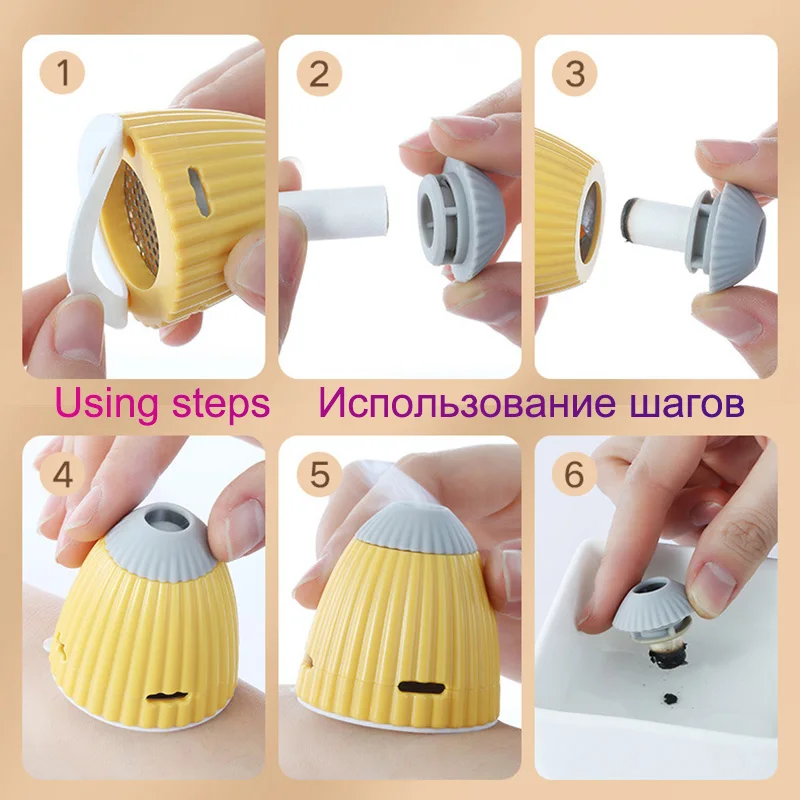 1

2

3

Using steps Использование шагов

4

5

6