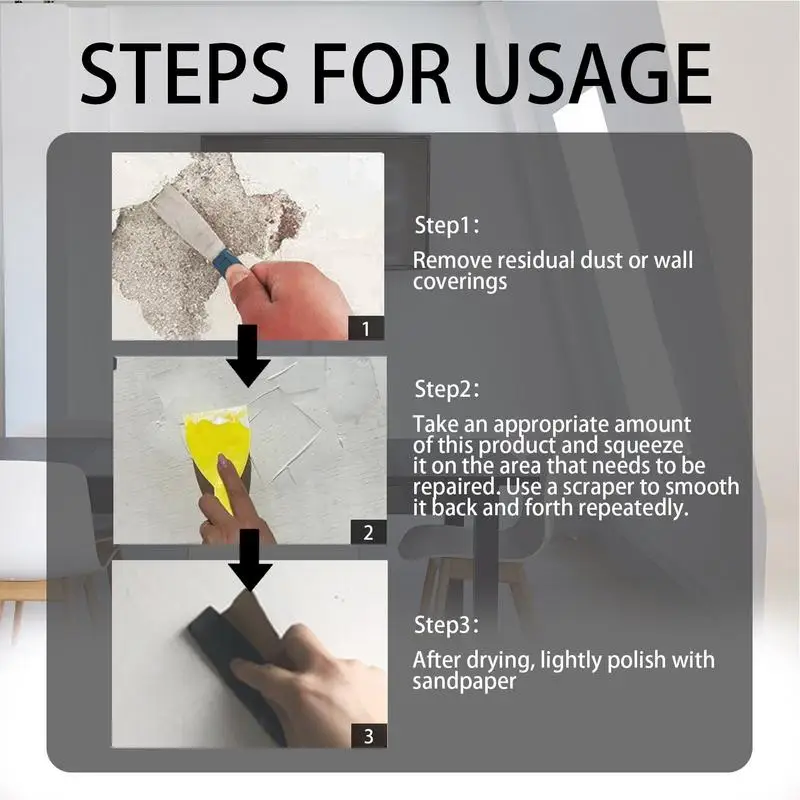 STEPS FOR USAGE

1

Step1:

Remove residual dust or wall coverings

2

Step2:

Take an appropriate amount of this product and squeeze it on the area that needs to be repaired. Use a scraper to smooth it back and forth repeatedly.

3

Step3:

After drying, lightly polish with sandpaper