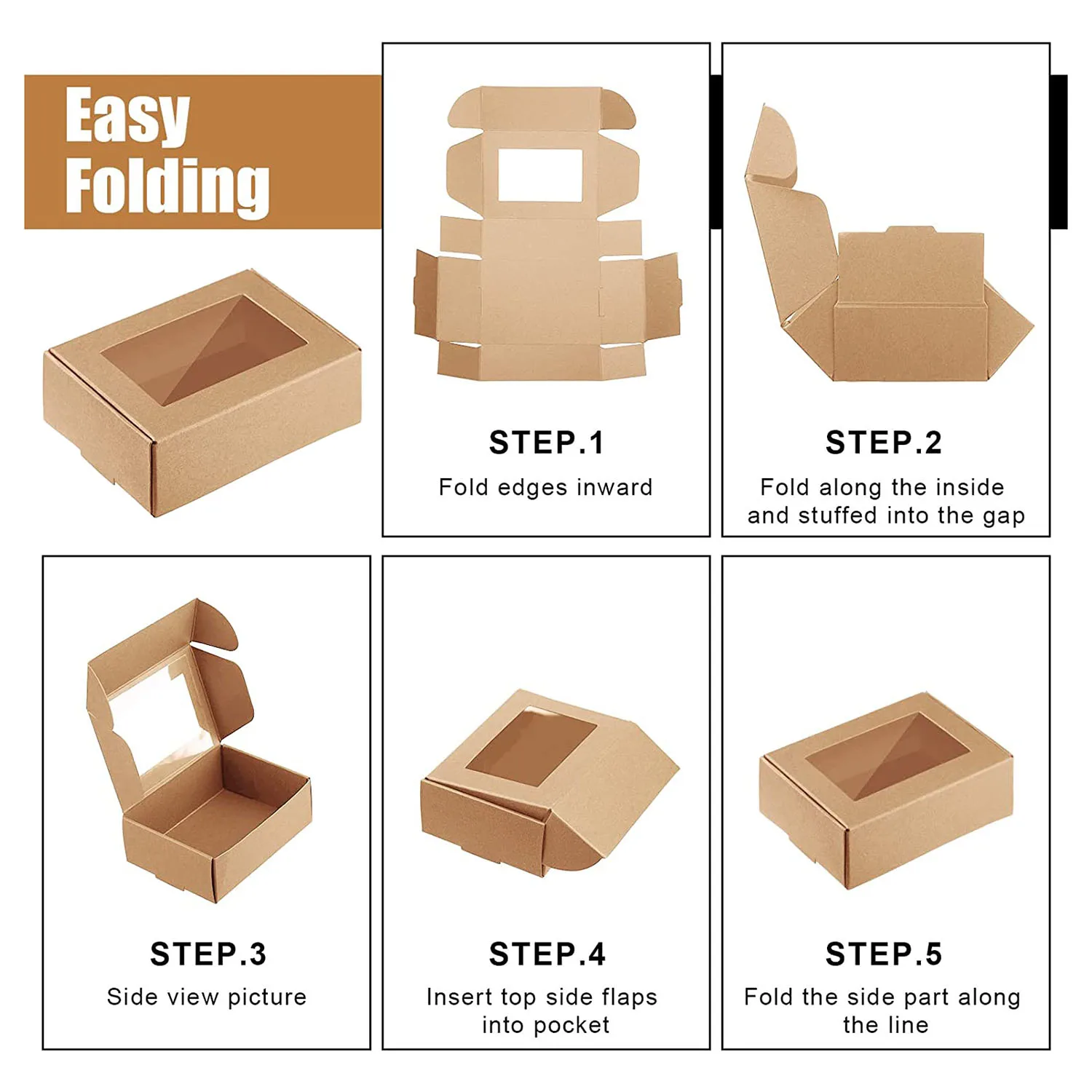 Easy Folding

STEP.1
Fold edges inward

STEP.2
Fold along the inside and stuffed into the gap

STEP.3
Side view picture

STEP.4
Insert top side flaps into pocket

STEP.5
Fold the side part along the line