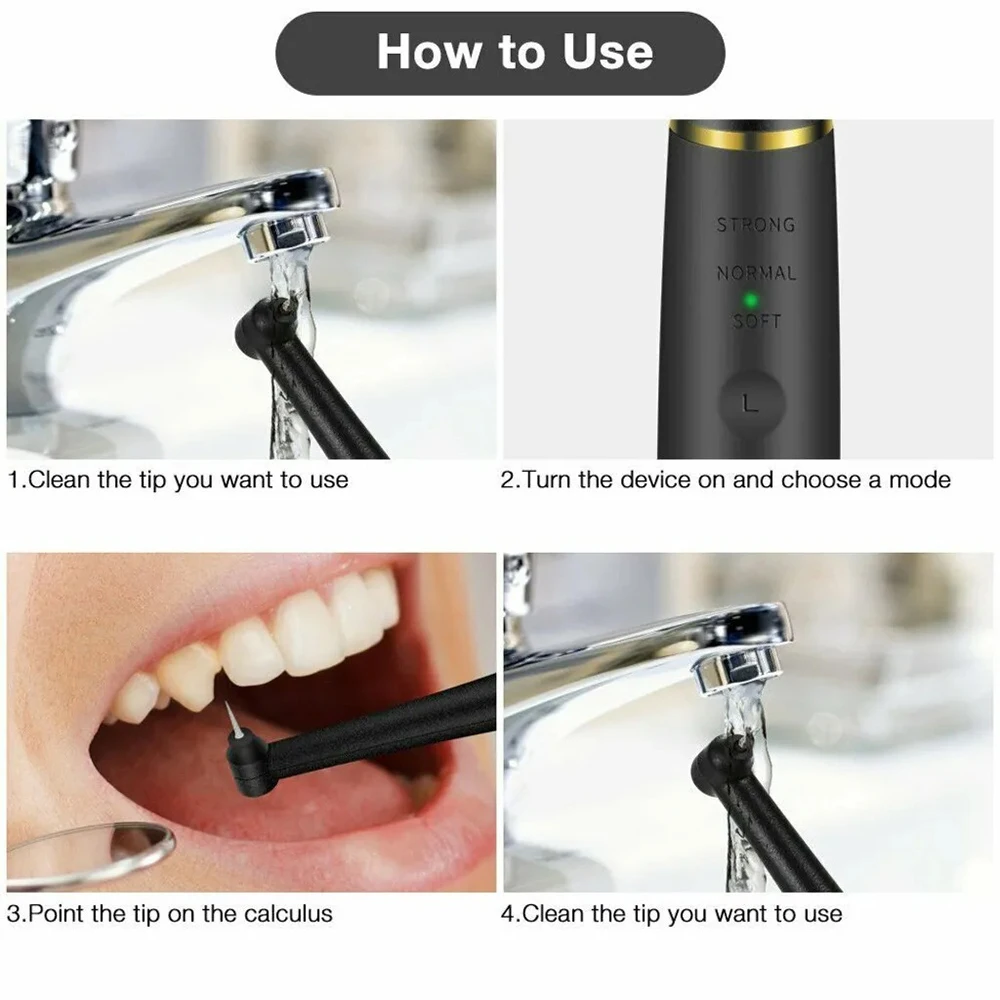 How to Use

1.Clean the tip you want to use

STRONG
NORMAL
SOFT
L

2.Turn the device on and choose a mode

3.Point the tip on the calculus

4.Clean the tip you want to use