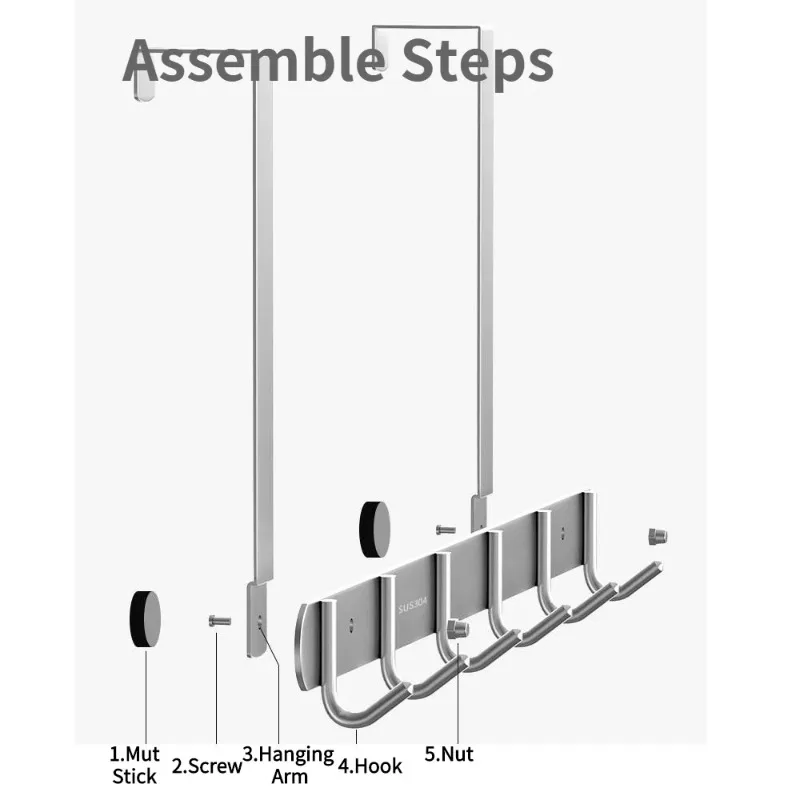 Assemble Steps

SUS304

1.Mut Stick

2.Screw

3.Hanging Arm

4.Hook

5.Nut