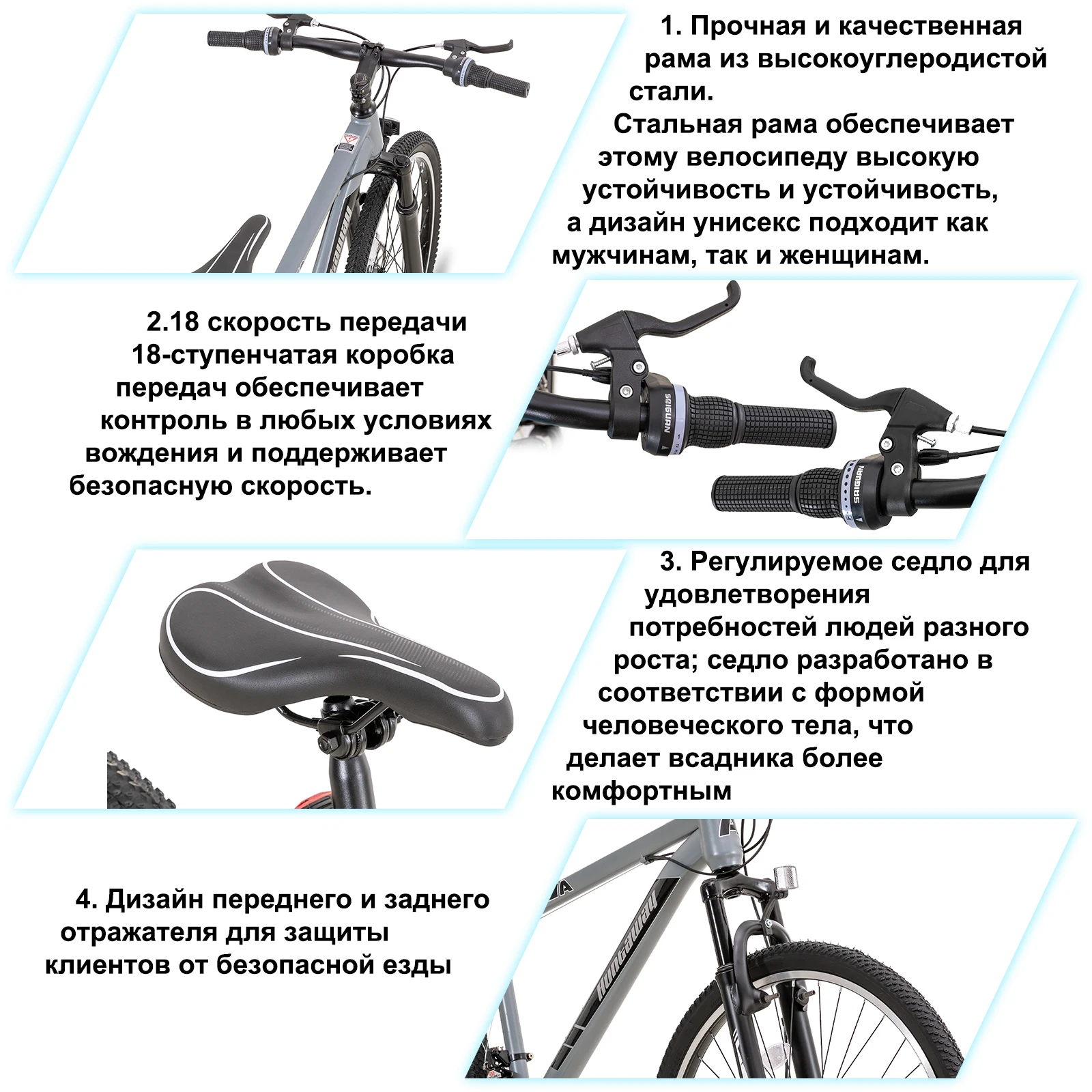 1. Прочная и качественная рама из высокоуглеродистой стали.
Стальная рама обеспечивает этому велосипеду высокую устойчивость и устойчивость, а дизайн унисекс подходит как мужчинам, так и женщинам.

2.18 скорость передачи
18-ступенчатая коробка передач обеспечивает контроль в любых условиях вождения и поддерживает безопасную скорость.

SAIGUAN

SAIGUAN

3. Регулируемое седло для удовлетворения потребностей людей разного роста; седло разработано в соответствии с формой человеческого тела, что делает всадника более комфортным

4. Дизайн переднего и заднего отражателя для защиты клиентов от безопасной езды

Hongaway