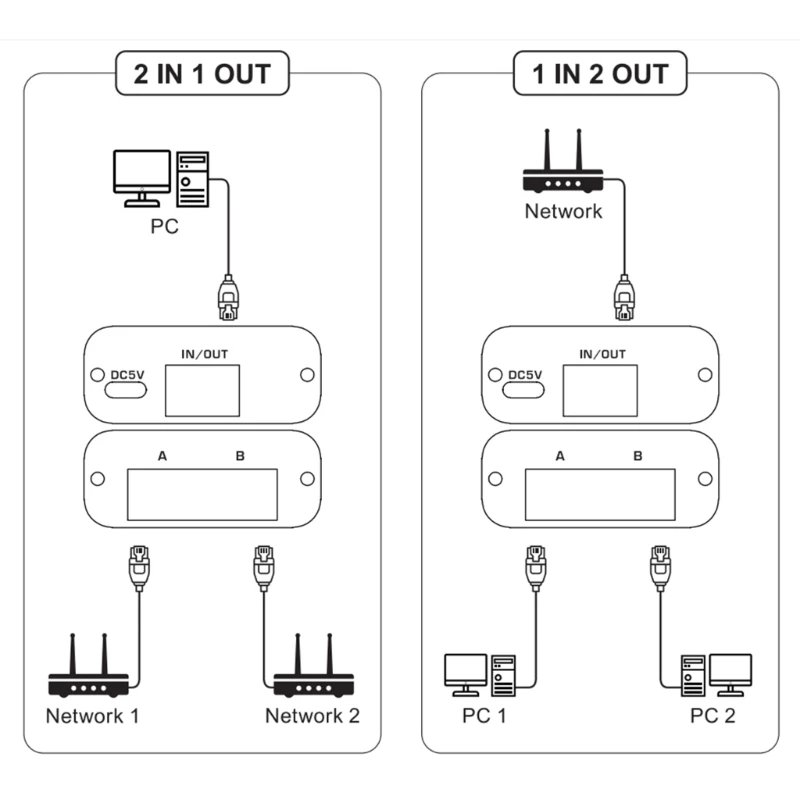 2 IN 1 OUT

PC

DC5V

IN/OUT

A

B

Network 1

Network 2

1 IN 2 OUT

Network

DC5V

IN/OUT

A

B

PC 1

PC 2