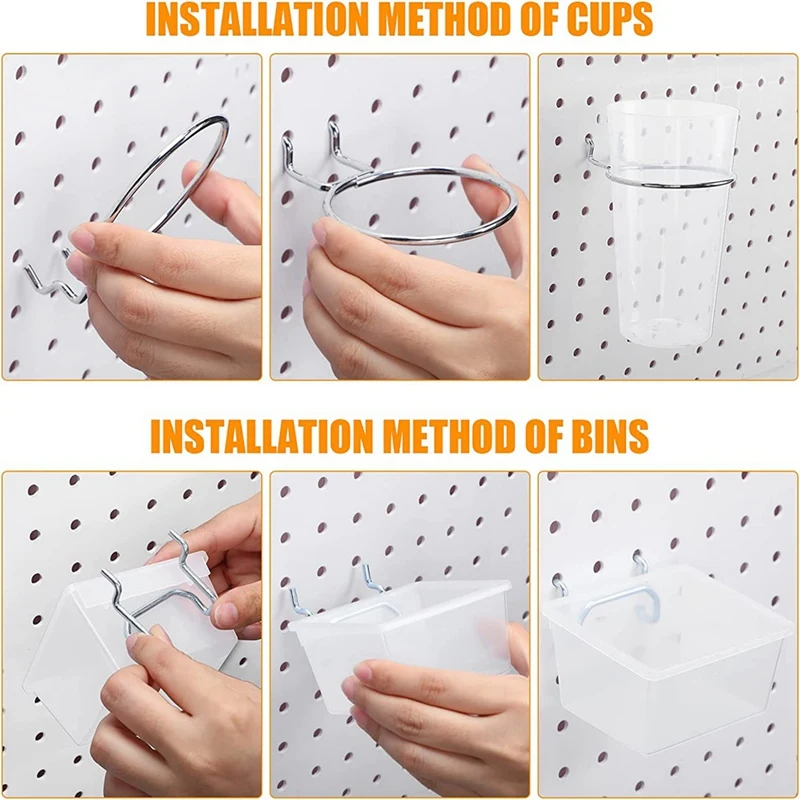 INSTALLATION METHOD OF CUPS

INSTALLATION METHOD OF BINS