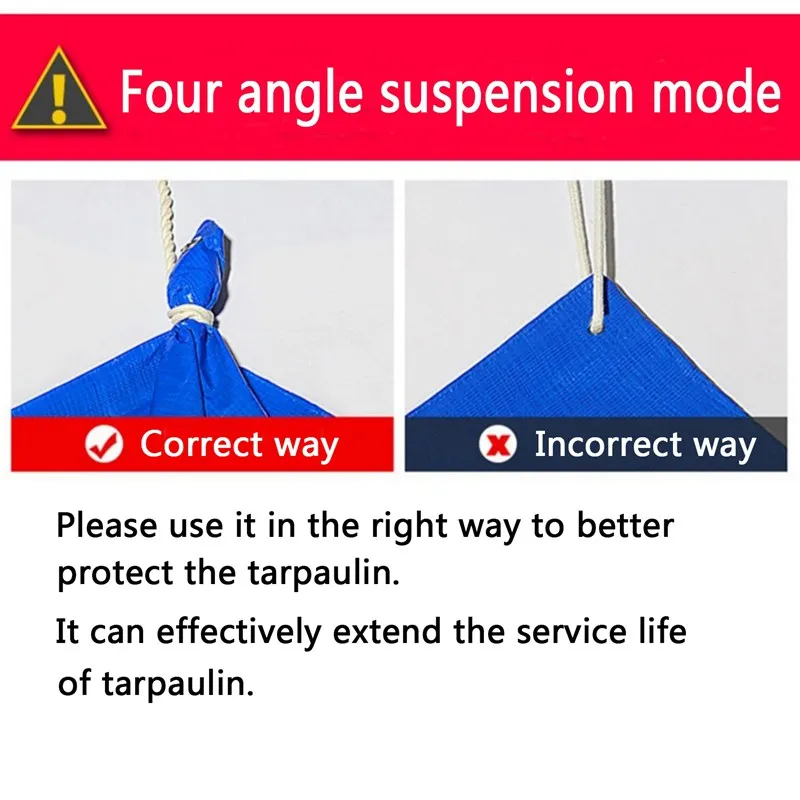 Four angle suspension mode

Correct way

Incorrect way

Please use it in the right way to better protect the tarpaulin.

It can effectively extend the service life of tarpaulin.