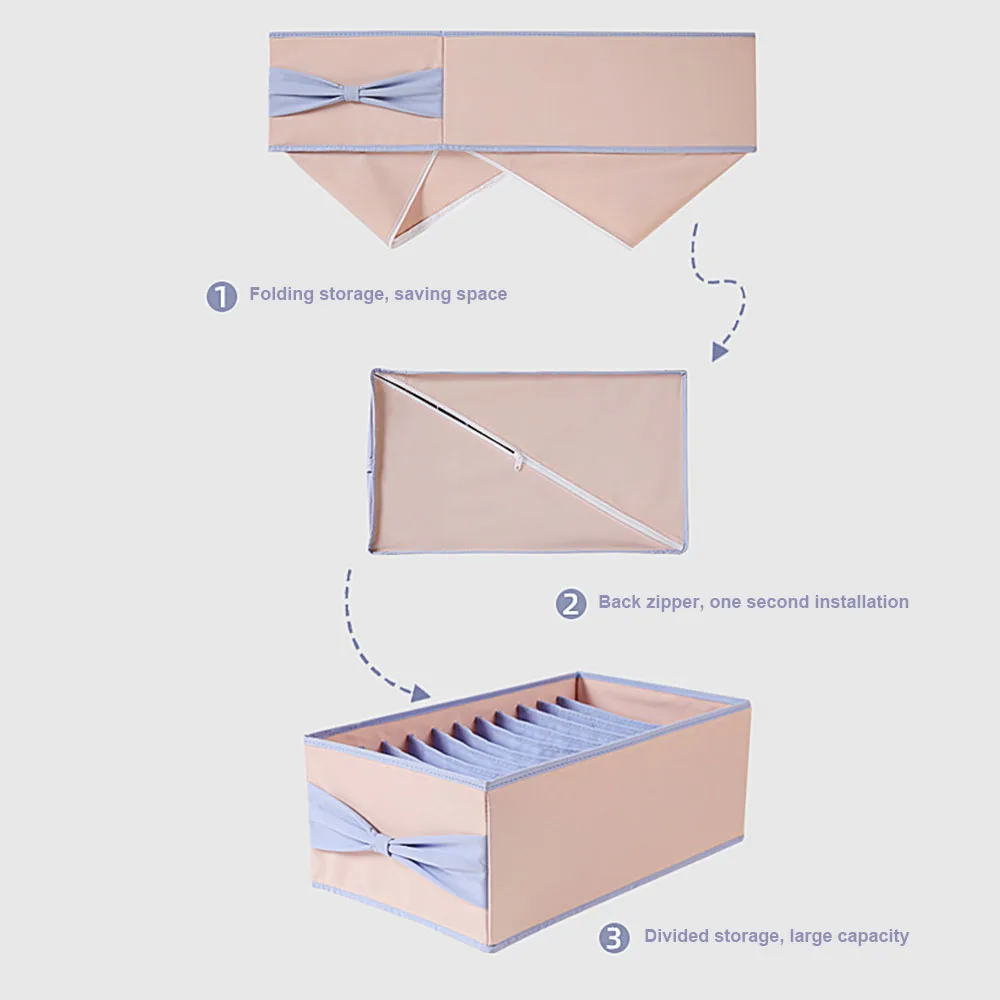 1 Folding storage, saving space

2 Back zipper, one second installation

3 Divided storage, large capacity