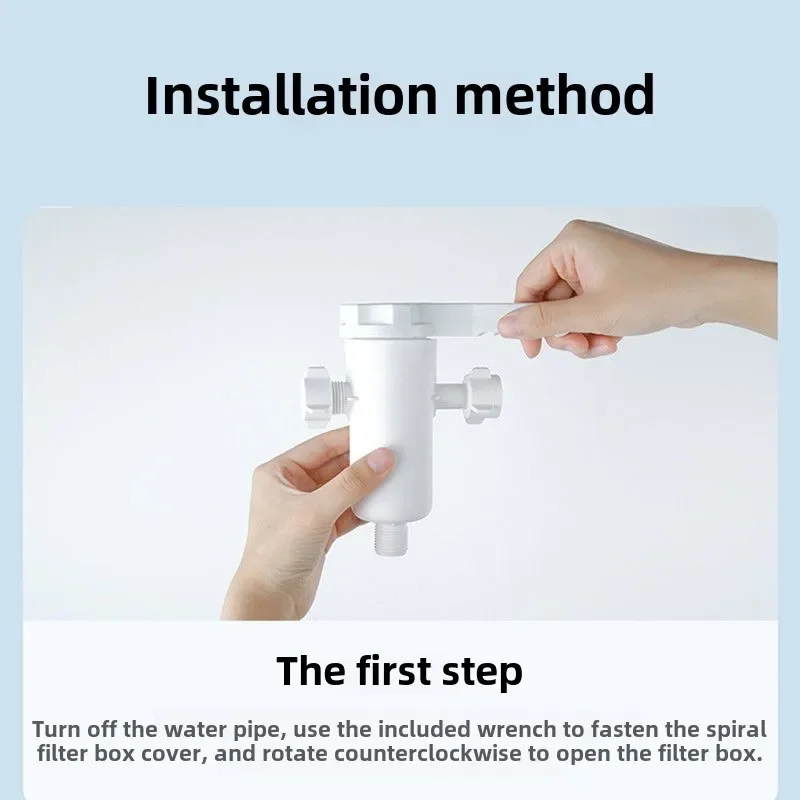 Installation method

The first step

Turn off the water pipe, use the included wrench to fasten the spiral filter box cover, and rotate counterclockwise to open the filter box.