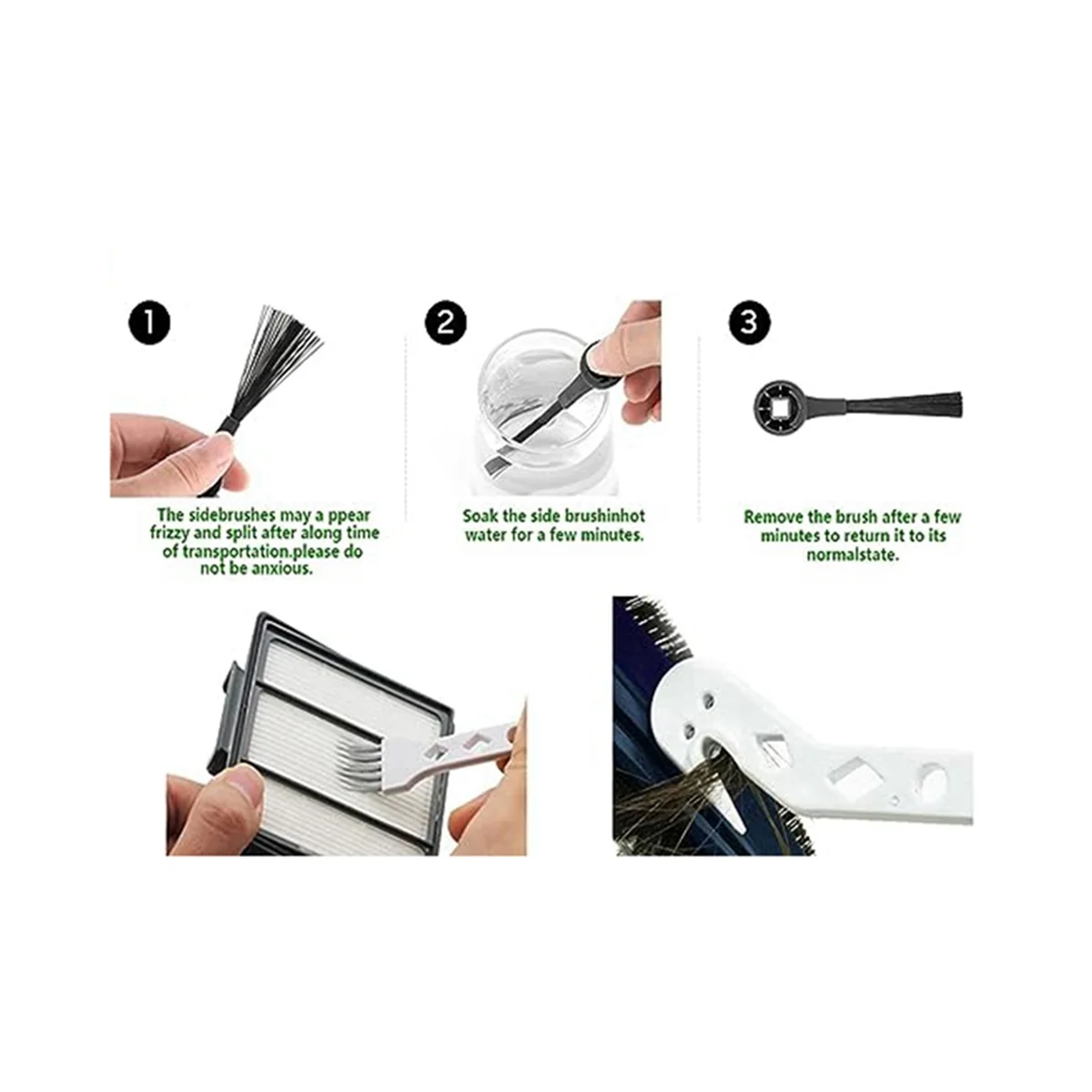 1

The sidebrushes may a ppear frizzy and split after along time of transportation.please do not be anxious.

2

Soak the side brushinhot water for a few minutes.

3

Remove the brush after a few minutes to return it to its normalstate.