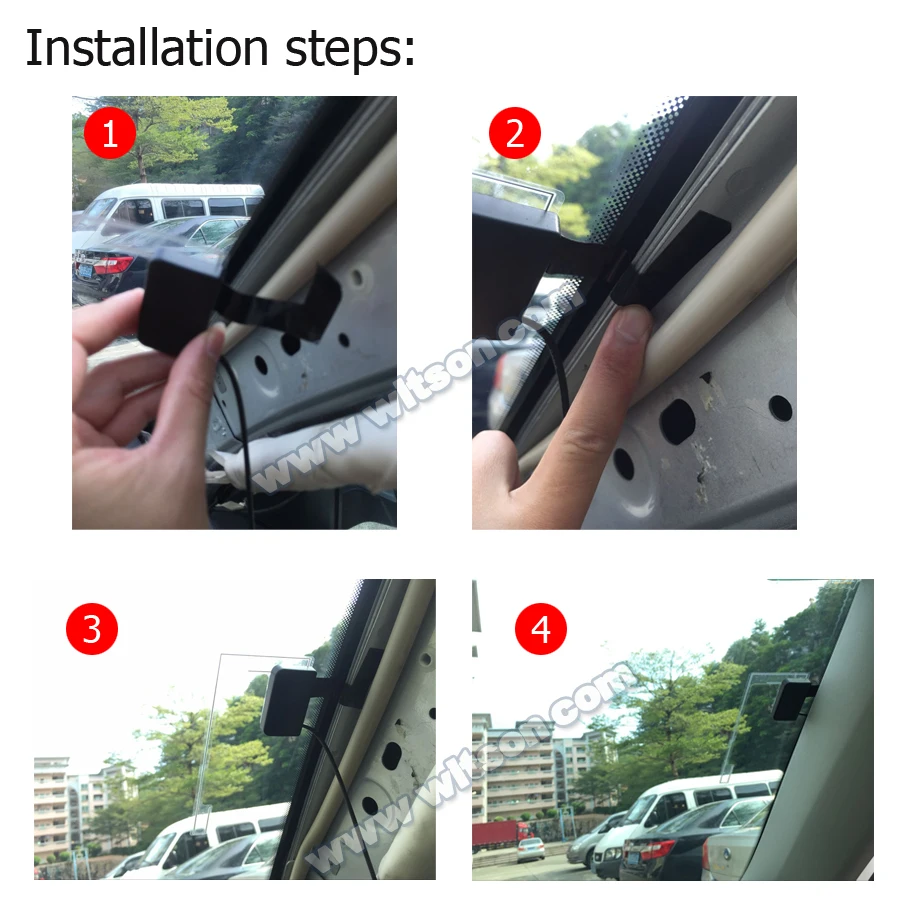 Installation steps:

1

2

www.witson.com

3

4

www.witson.com