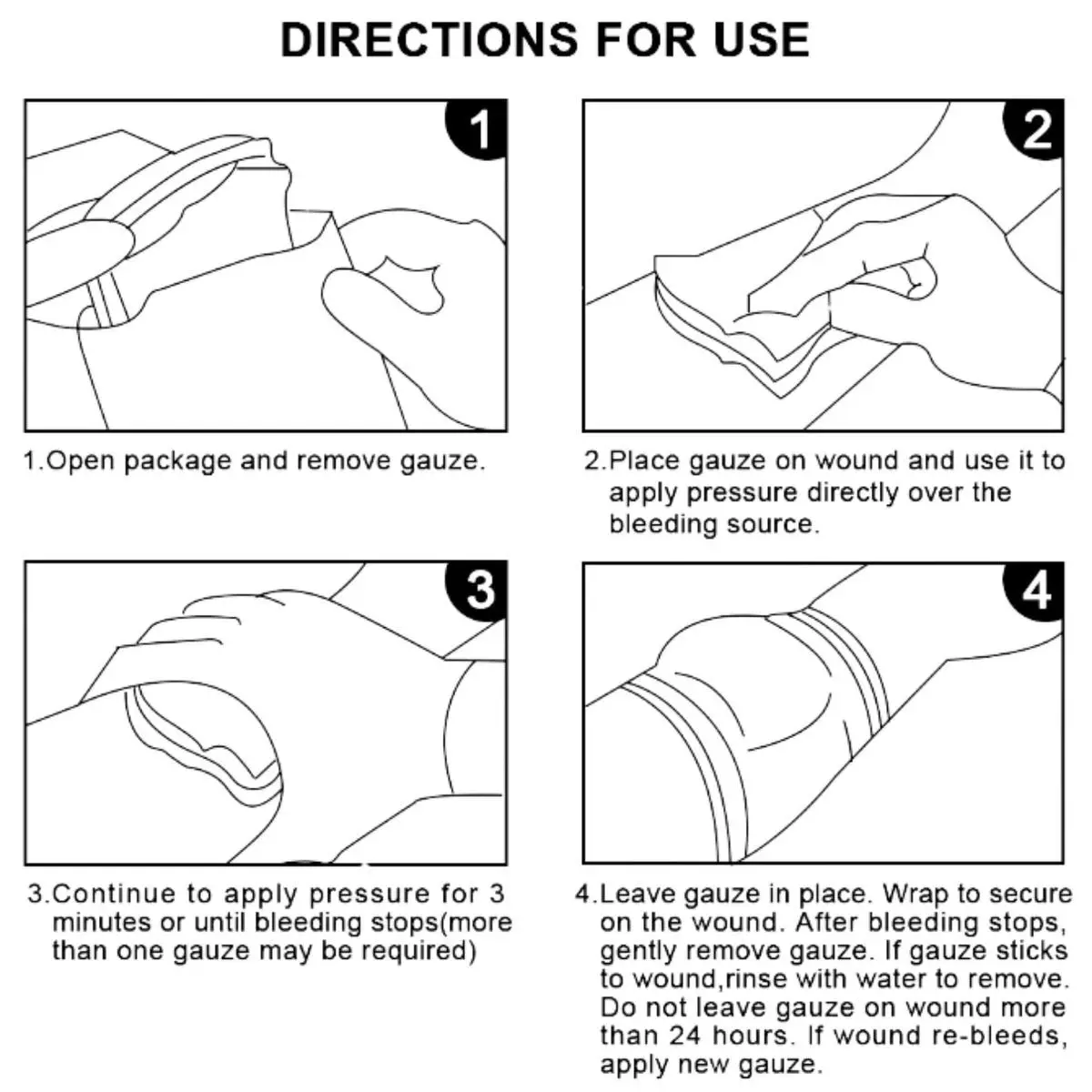 DIRECTIONS FOR USE

1

1.Open package and remove gauze.

2

2.Place gauze on wound and use it to apply pressure directly over the bleeding source.

3

3.Continue to apply pressure for 3 minutes or until bleeding stops(more than one gauze may be required)

4

4.Leave gauze in place. Wrap to secure on the wound. After bleeding stops, gently remove gauze. If gauze sticks to wound,rinse with water to remove. Do not leave gauze on wound more than 24 hours. If wound re-bleeds, apply new gauze.